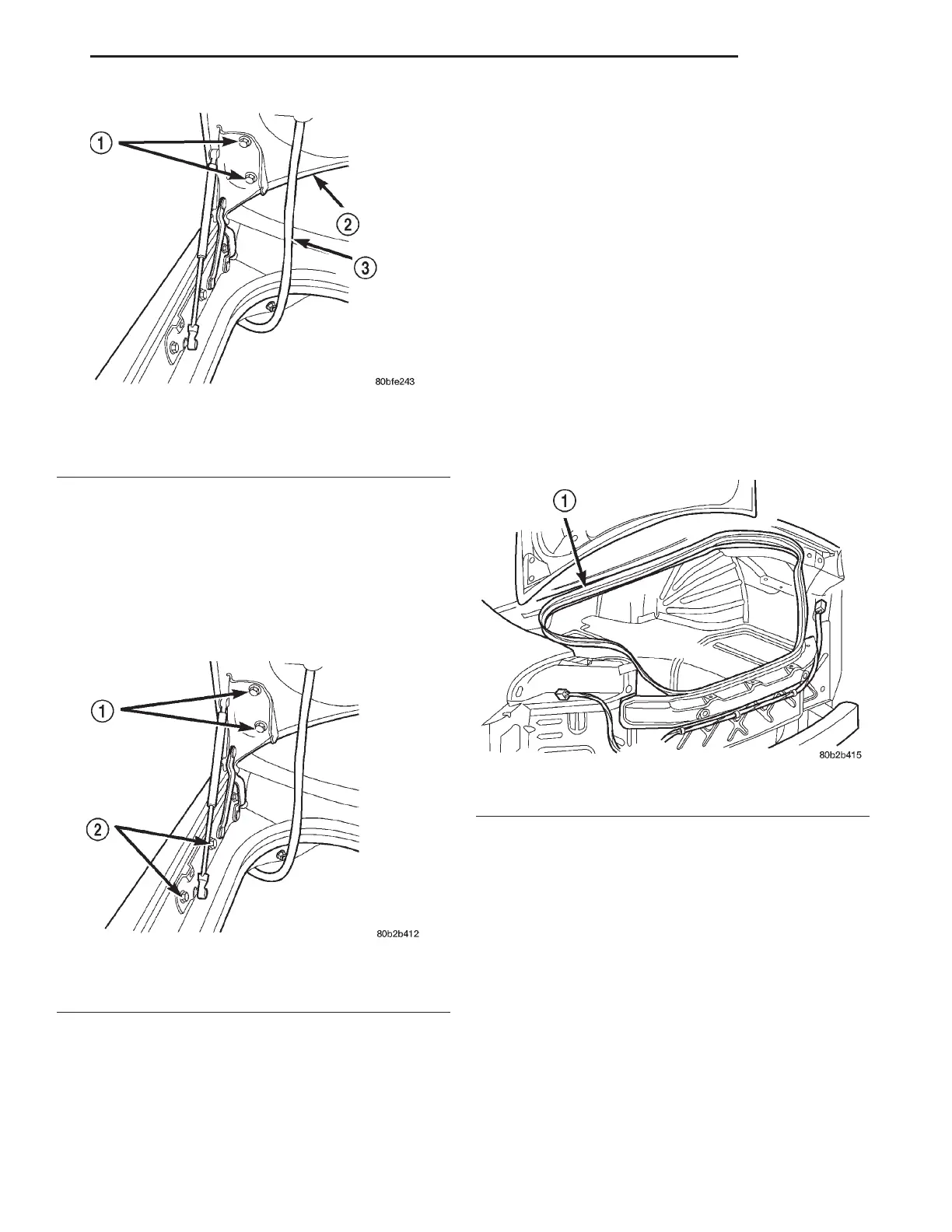 1
2
3
80bfe243

1
2
80b2b412

1
80b2b415