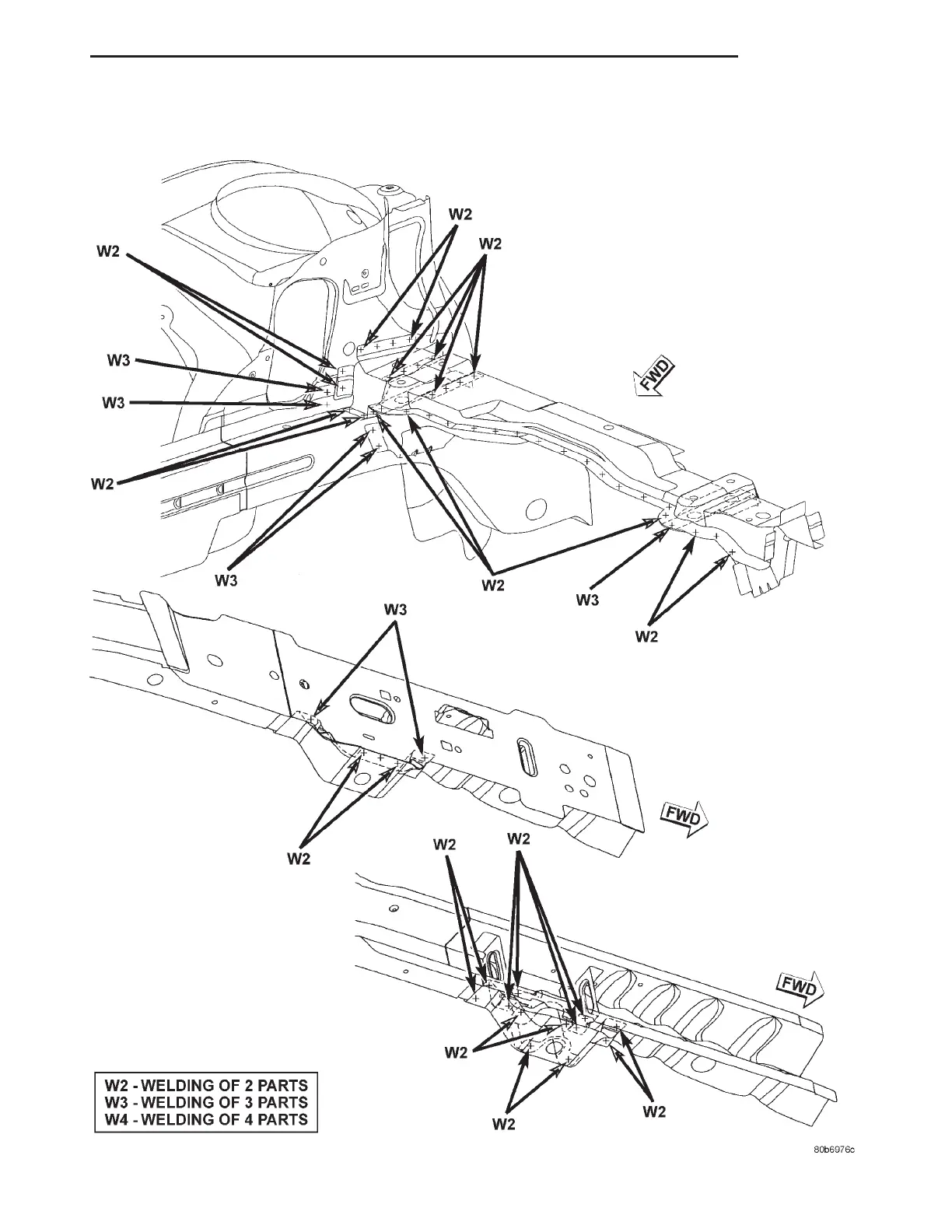 W2
W2
W2
W3
W3
FWD
W2
W3
W2
W3
W2
W3
W2
FWD
W2
W2
FWD
W2
W2
W2
W2 - WELDING OF 2 PARTS
W3 - WELDING OF 3 PARTS
W4 - WELDING OF 4 PARTS
80b6976c