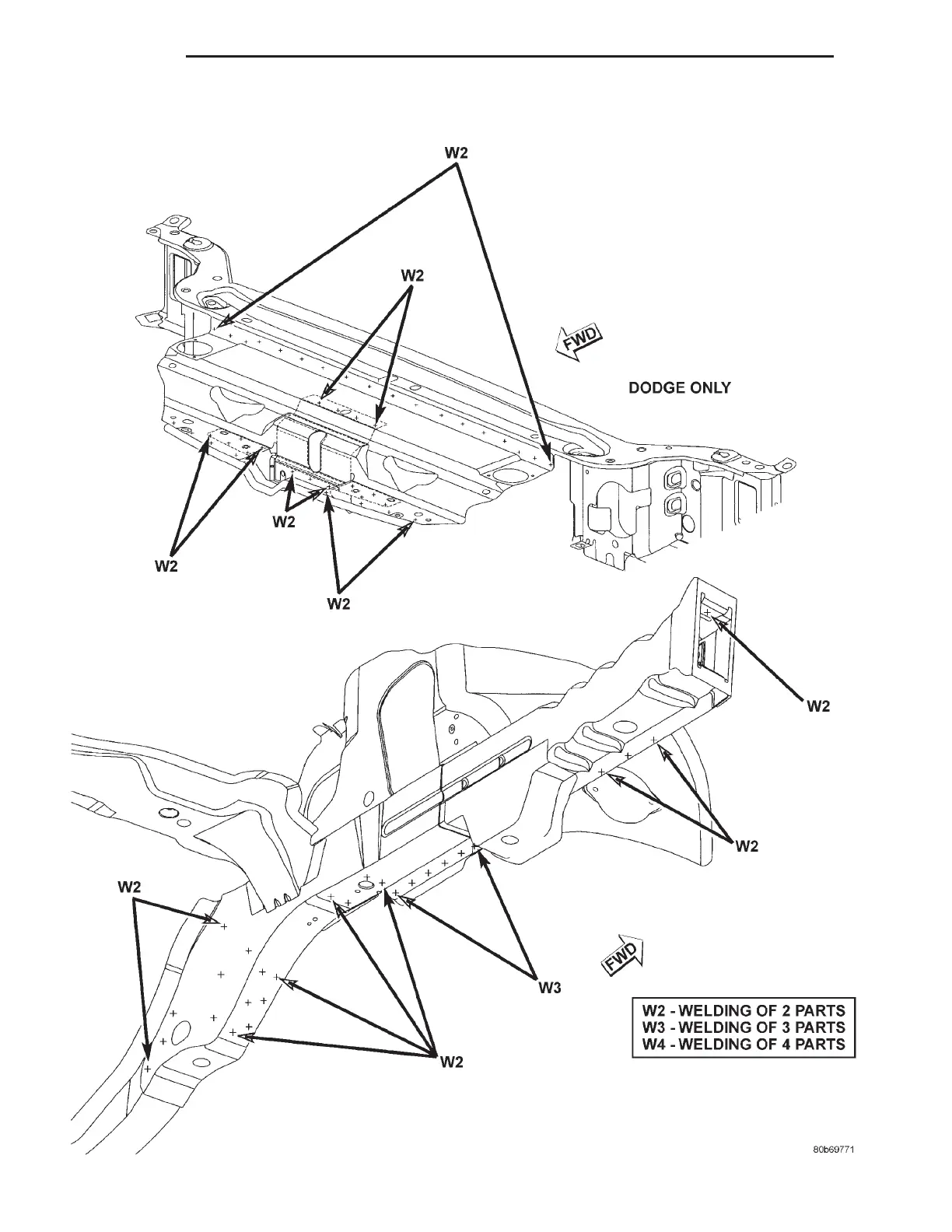 W2

W2

FWD

DODGE ONLY

W2

W2

W2

W2

W2

W2

W3

FWD

W2

W2 - WELDING OF 2 PARTS
W3 - WELDING OF 3 PARTS
W4 - WELDING OF 4 PARTS

80b69771