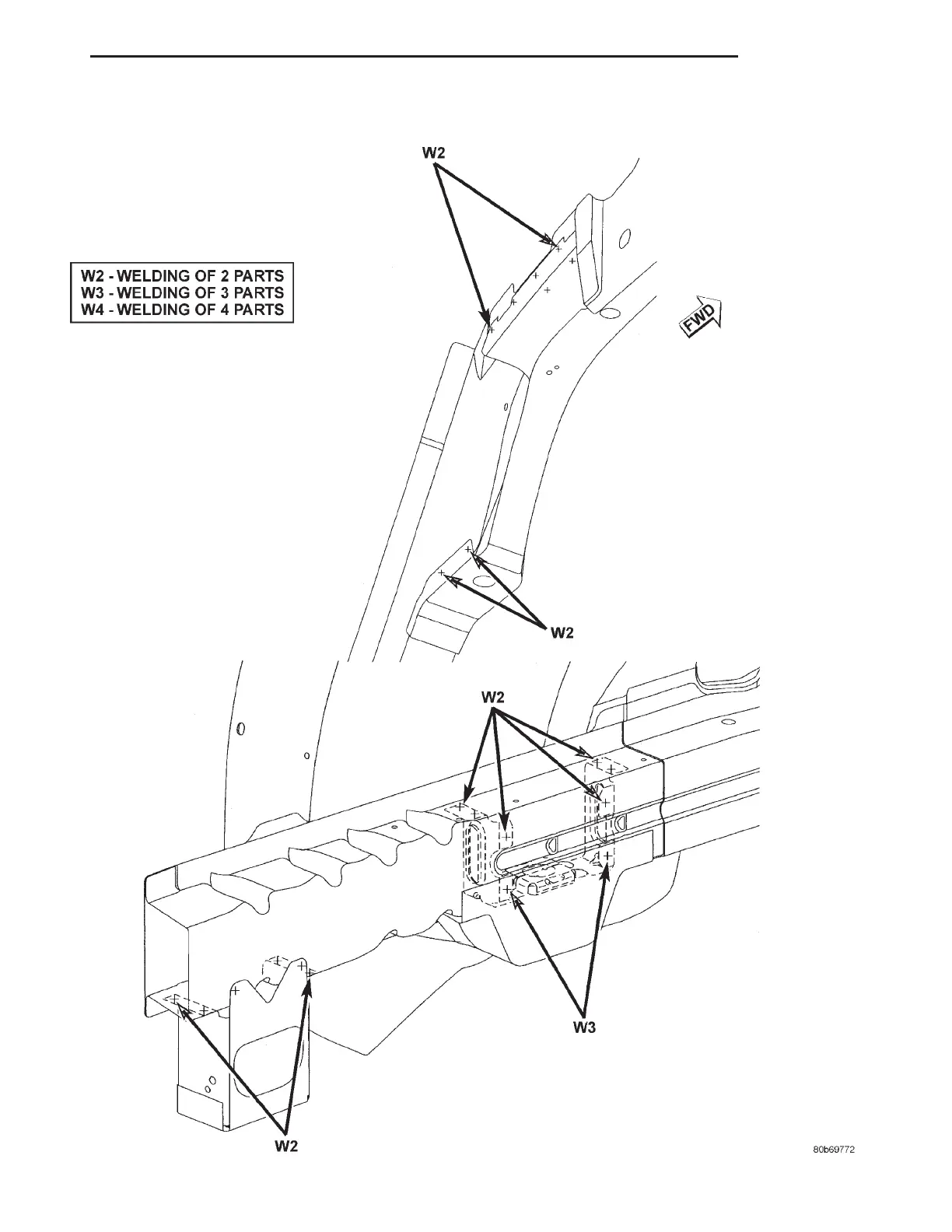 W2

W2 - WELDING OF 2 PARTS
W3 - WELDING OF 3 PARTS
W4 - WELDING OF 4 PARTS

FWD

W2

W2

W3

W2

80b69772