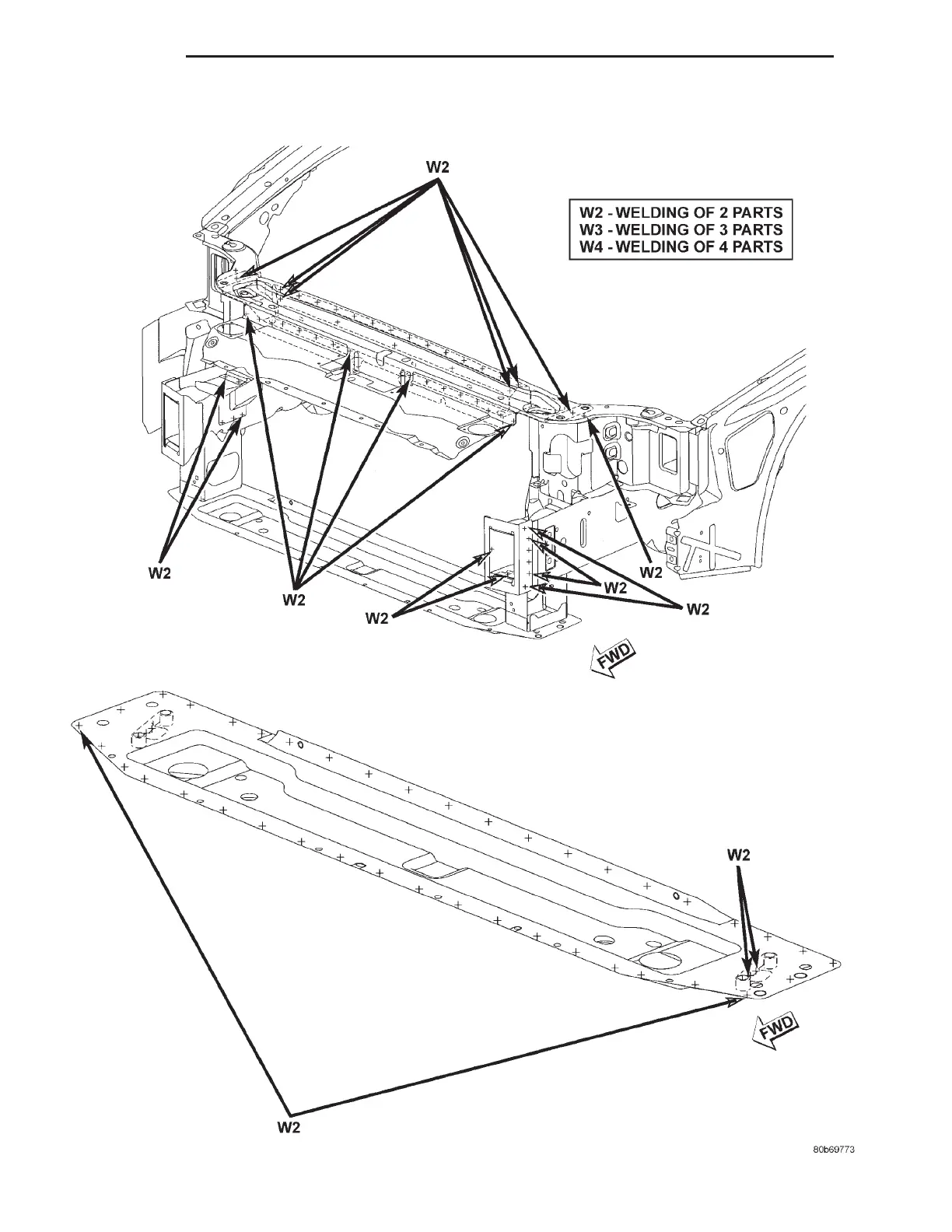 W2

W2 - WELDING OF 2 PARTS
W3 - WELDING OF 3 PARTS
W4 - WELDING OF 4 PARTS

W2

W2

W2

W2

W2

W2

FWD

W2

FWD

W2

80b69773