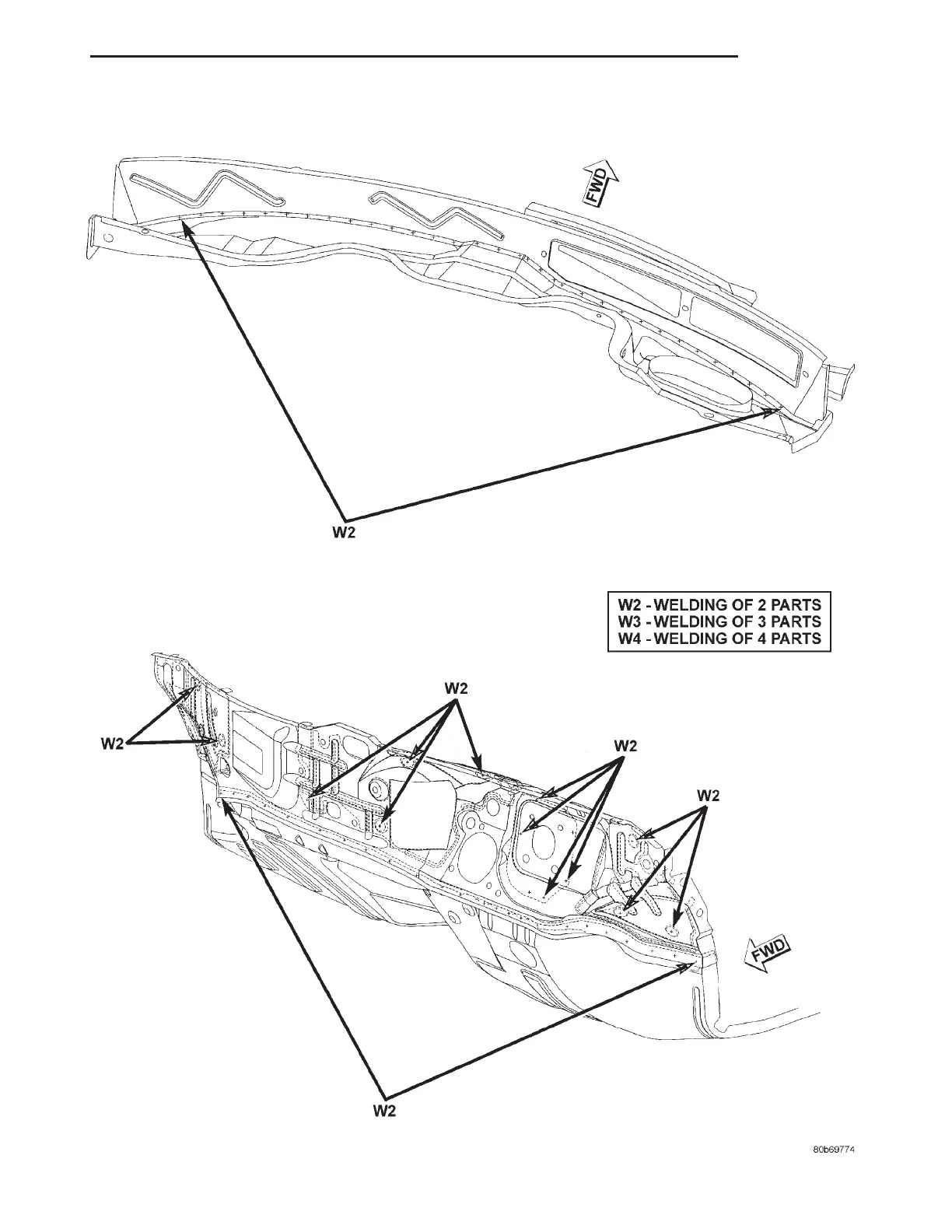 FWD

W2

W2 - WELDING OF 2 PARTS
W3 - WELDING OF 3 PARTS
W4 - WELDING OF 4 PARTS

W2

W2

W2

W2

FWD

W2

80b69774