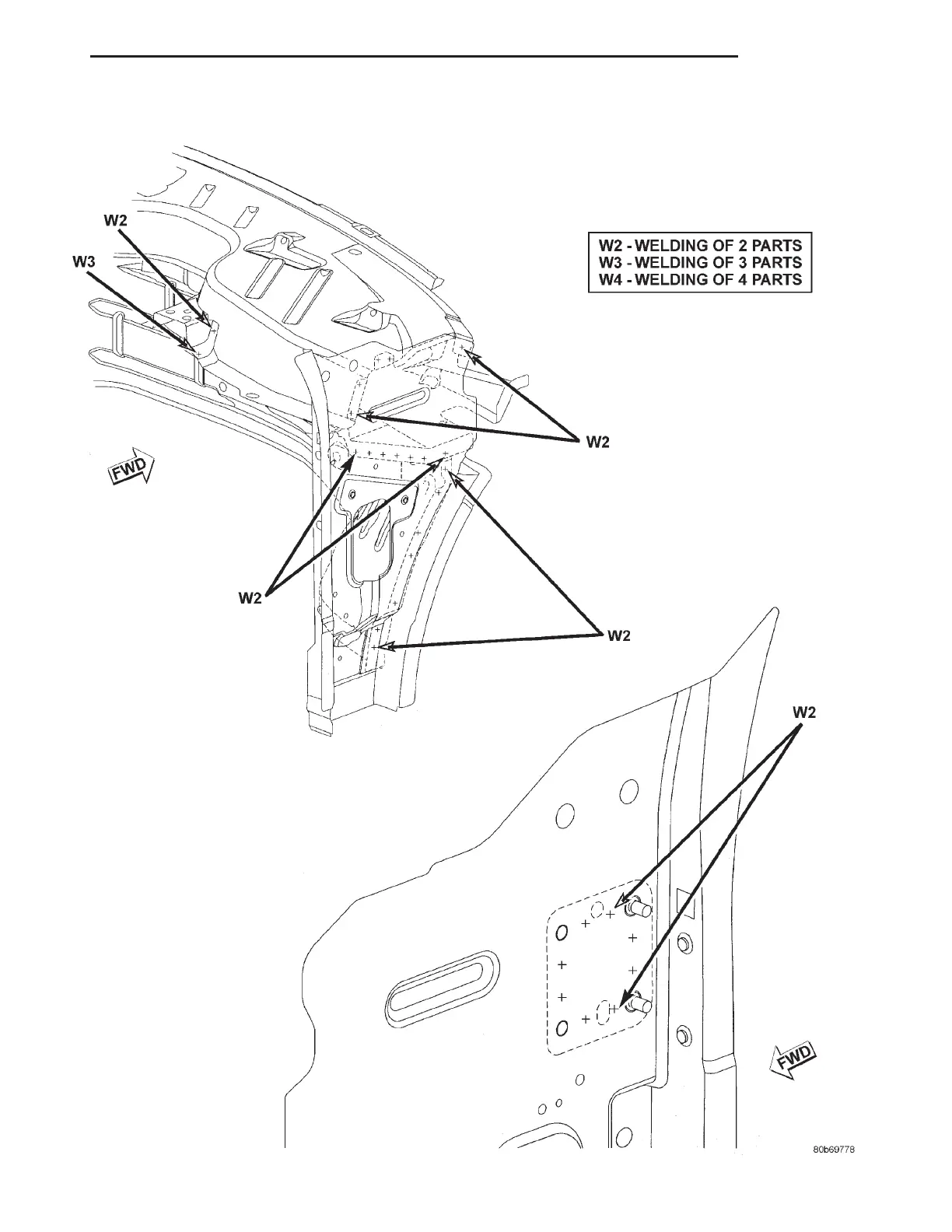 W2
W3

W2 - WELDING OF 2 PARTS
W3 - WELDING OF 3 PARTS
W4 - WELDING OF 4 PARTS

W2
FWD
W2
W2
W2
FWD
80b69778