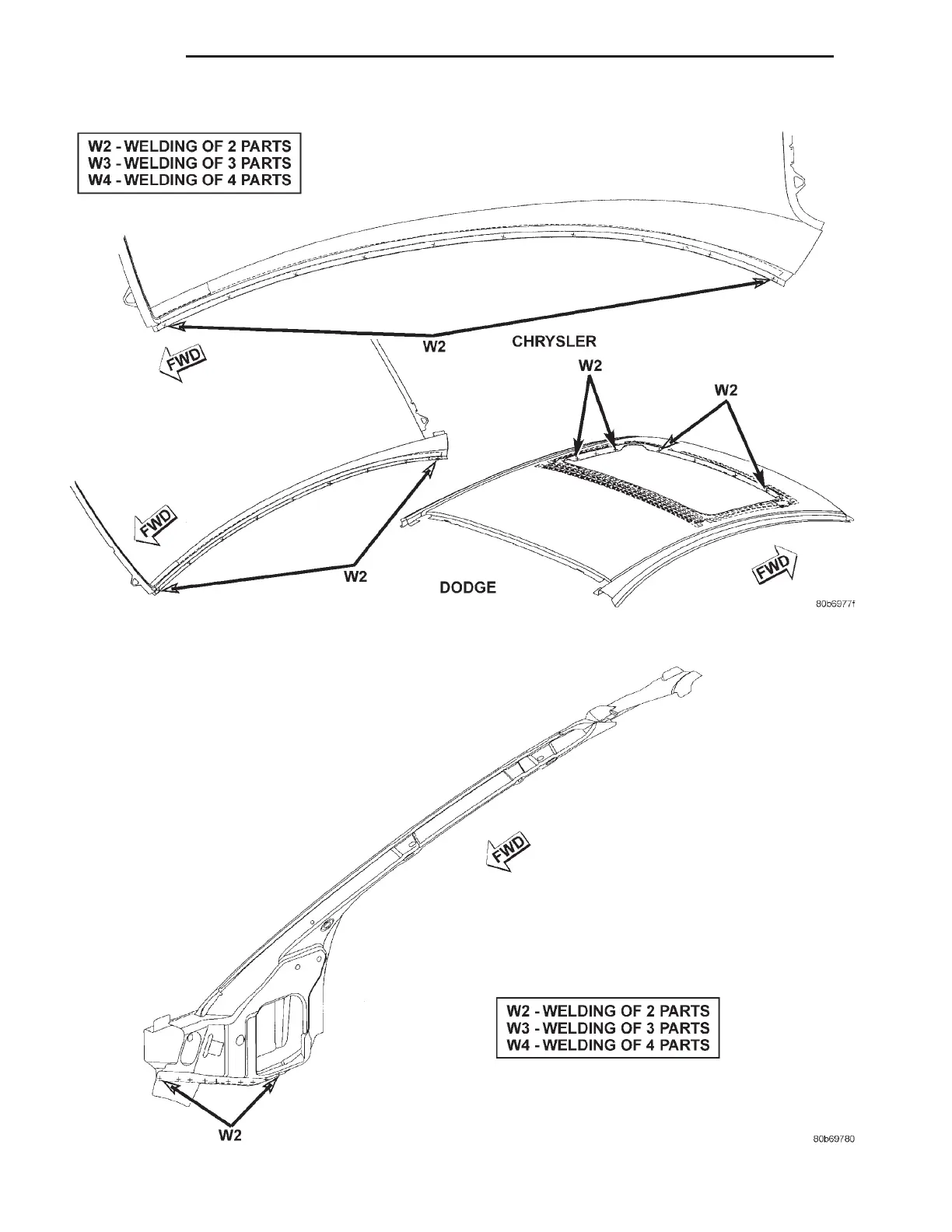 W2 - WELDING OF 2 PARTS
W3 - WELDING OF 3 PARTS
W4 - WELDING OF 4 PARTS

FWD

W2

CHRYSLER

W2

W2

FWD

W2

DODGE

FWD

80b6977f

FWD

W2 - WELDING OF 2 PARTS
W3 - WELDING OF 3 PARTS
W4 - WELDING OF 4 PARTS

W2

80b69780