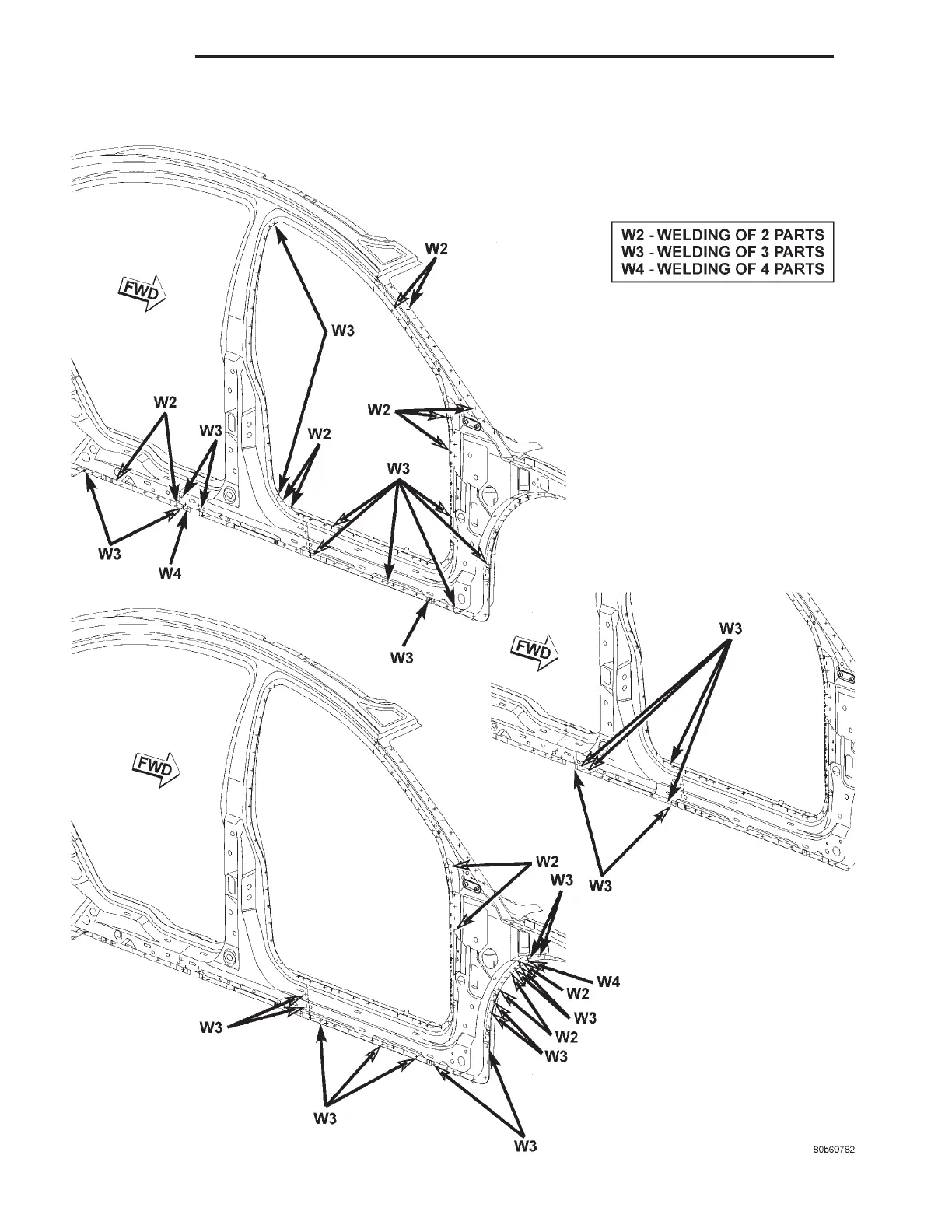 W2 - WELDING OF 2 PARTS
W3 - WELDING OF 3 PARTS
W4 - WELDING OF 4 PARTS

FWD

W2

W3

W2

W3

W2

W2

W3

W3

W4

W3

FWD

W3

W3

FWD

W2

W3

W4

W2

W3

W2

W3

W3

W3

W3

80b69782