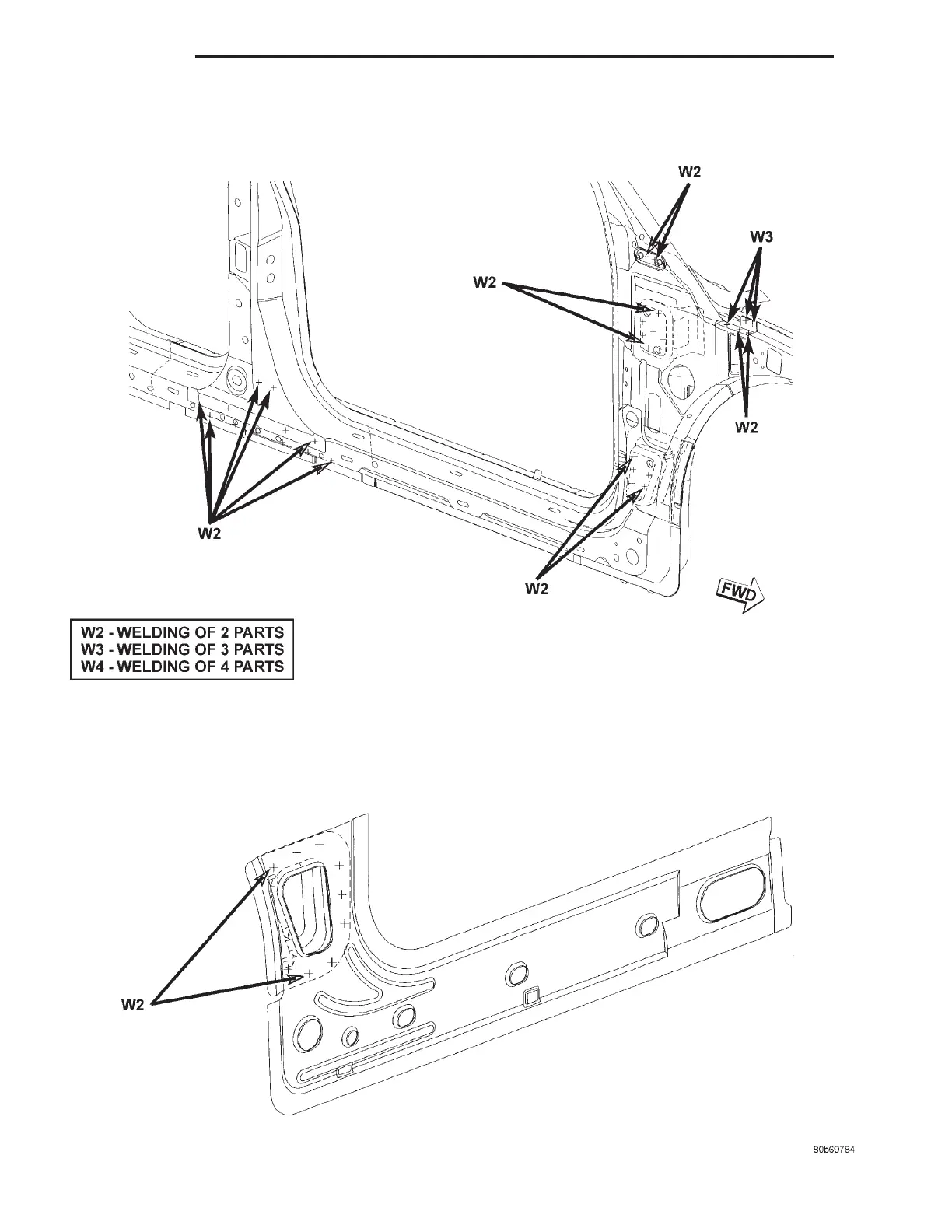 W2

W3

W2

W2

W2

W2

FWD

W2 - WELDING OF 2 PARTS
W3 - WELDING OF 3 PARTS
W4 - WELDING OF 4 PARTS

W2

80b69784