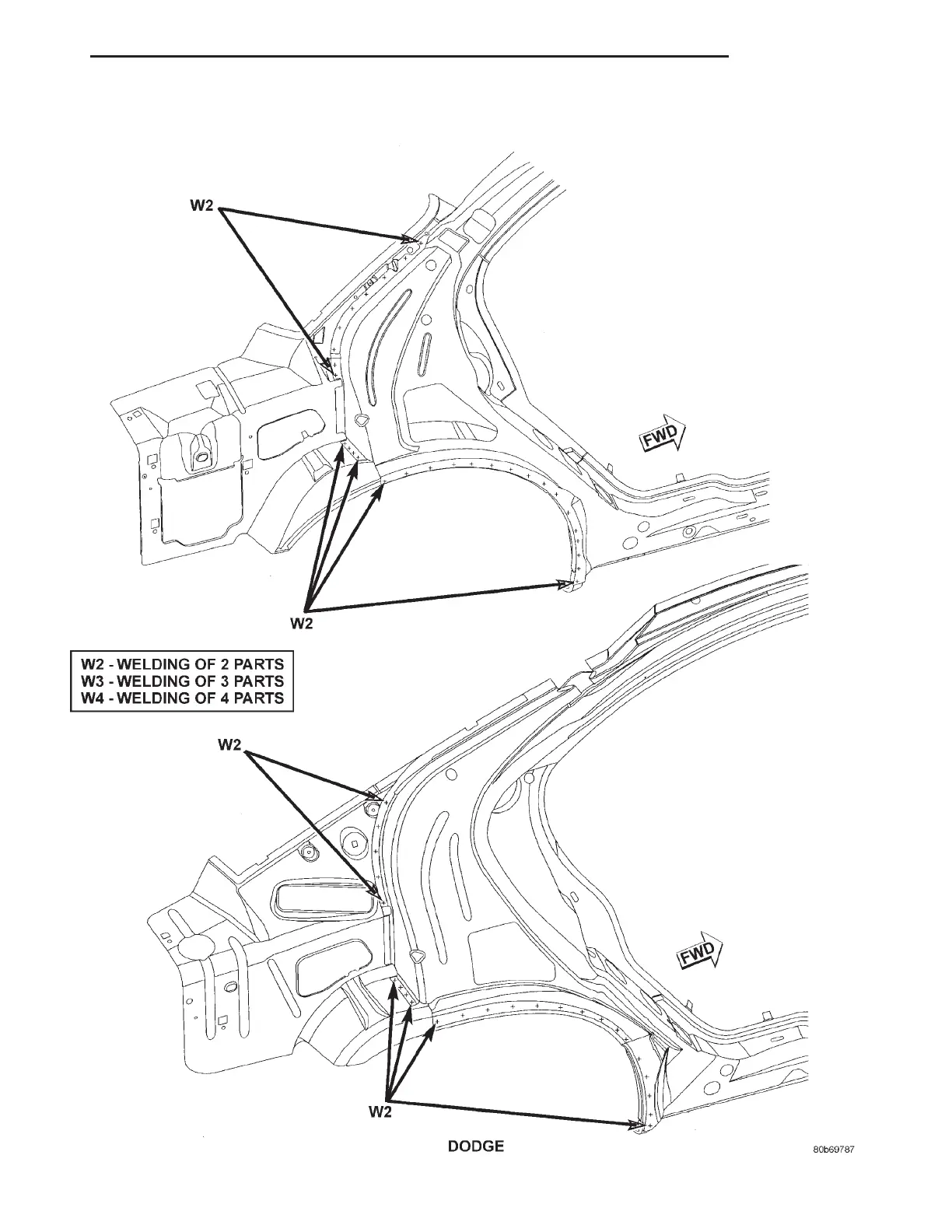 W2

FWD

W2

W2 - WELDING OF 2 PARTS
W3 - WELDING OF 3 PARTS
W4 - WELDING OF 4 PARTS

W2

FWD

W2

DODGE

80b69787