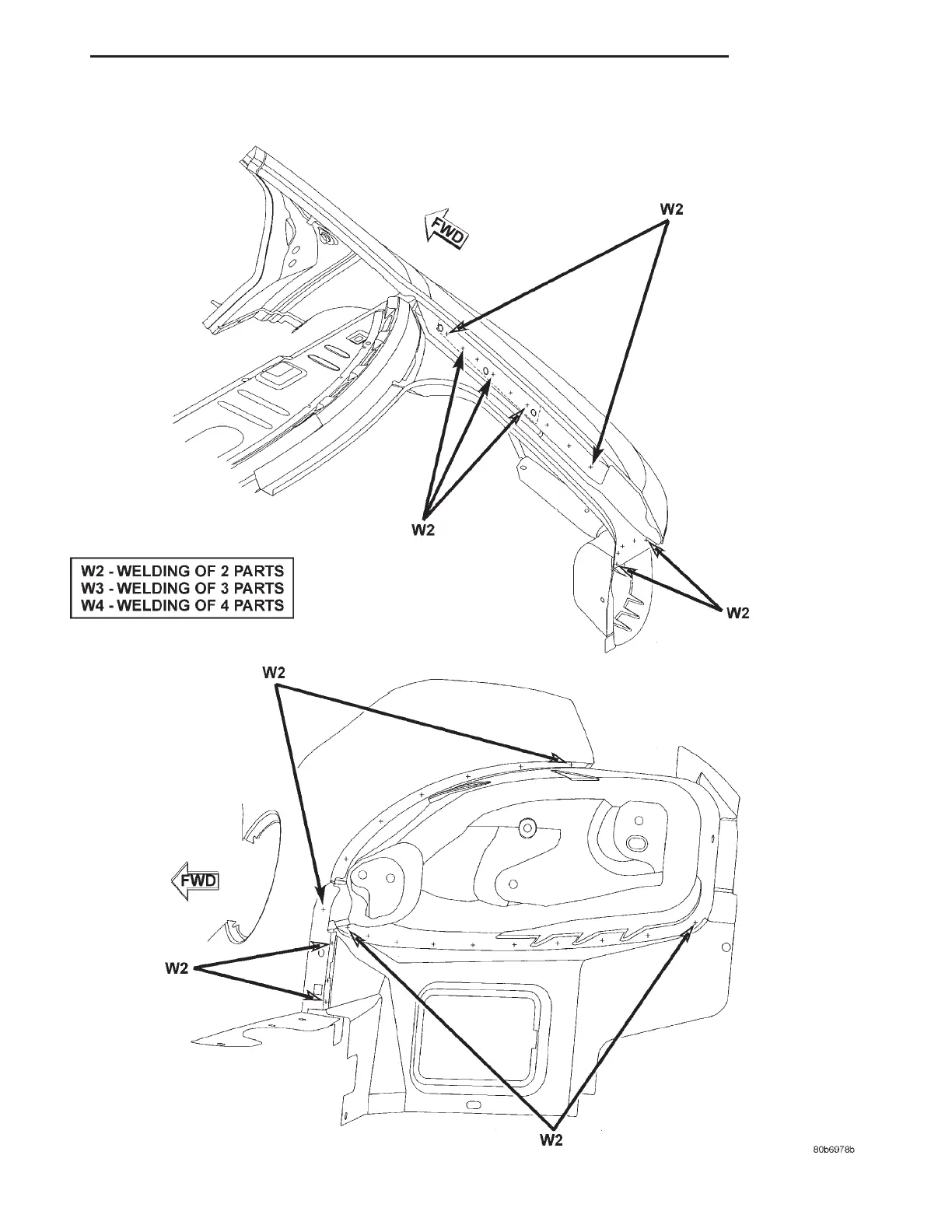 FWD

W2

W2

W2 - WELDING OF 2 PARTS
W3 - WELDING OF 3 PARTS
W4 - WELDING OF 4 PARTS

W2

W2

FWD

W2

W2

80b6978b