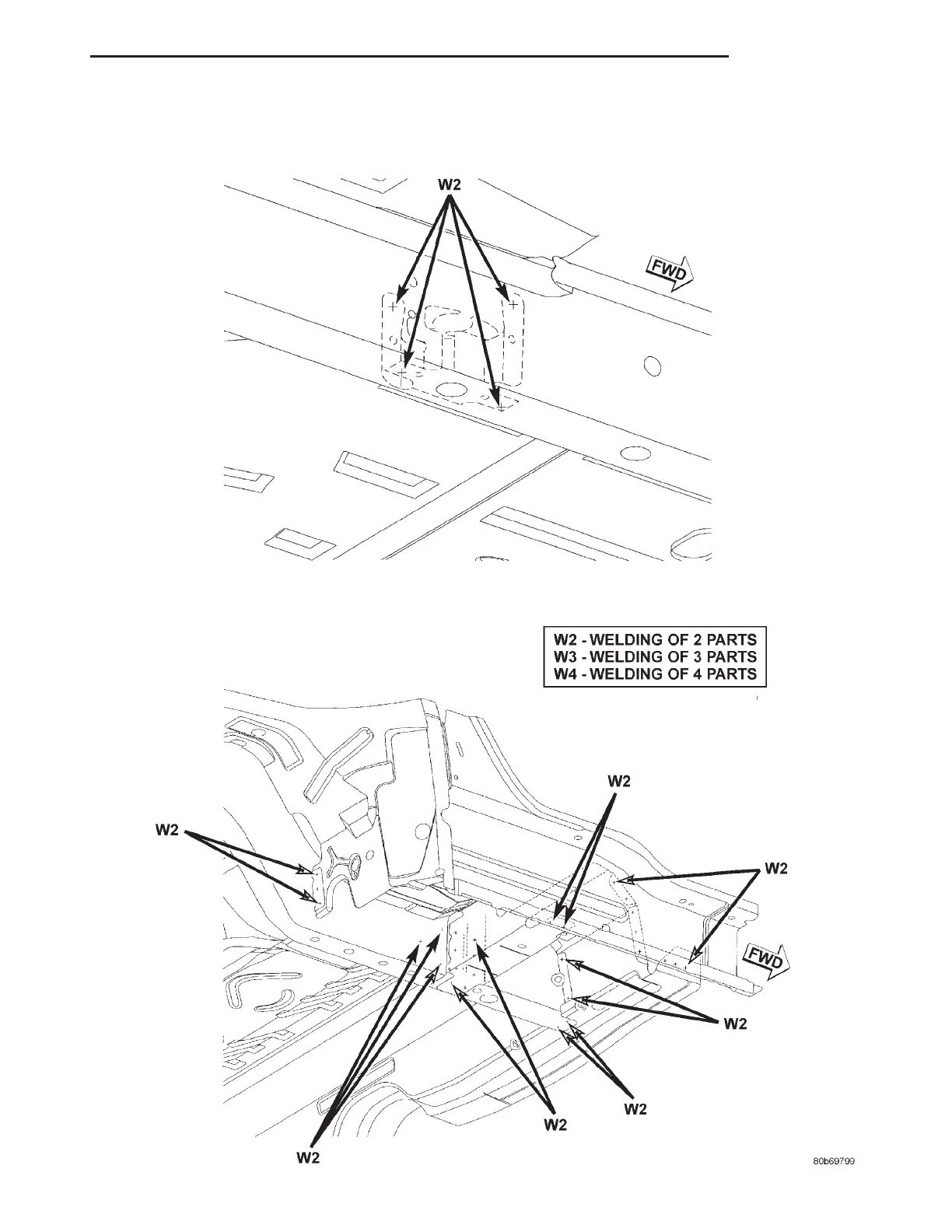 W2

FWD

W2 - WELDING OF 2 PARTS
W3 - WELDING OF 3 PARTS
W4 - WELDING OF 4 PARTS

W2

W2

W2

FWD

W2

W2

W2

W2

80b69799