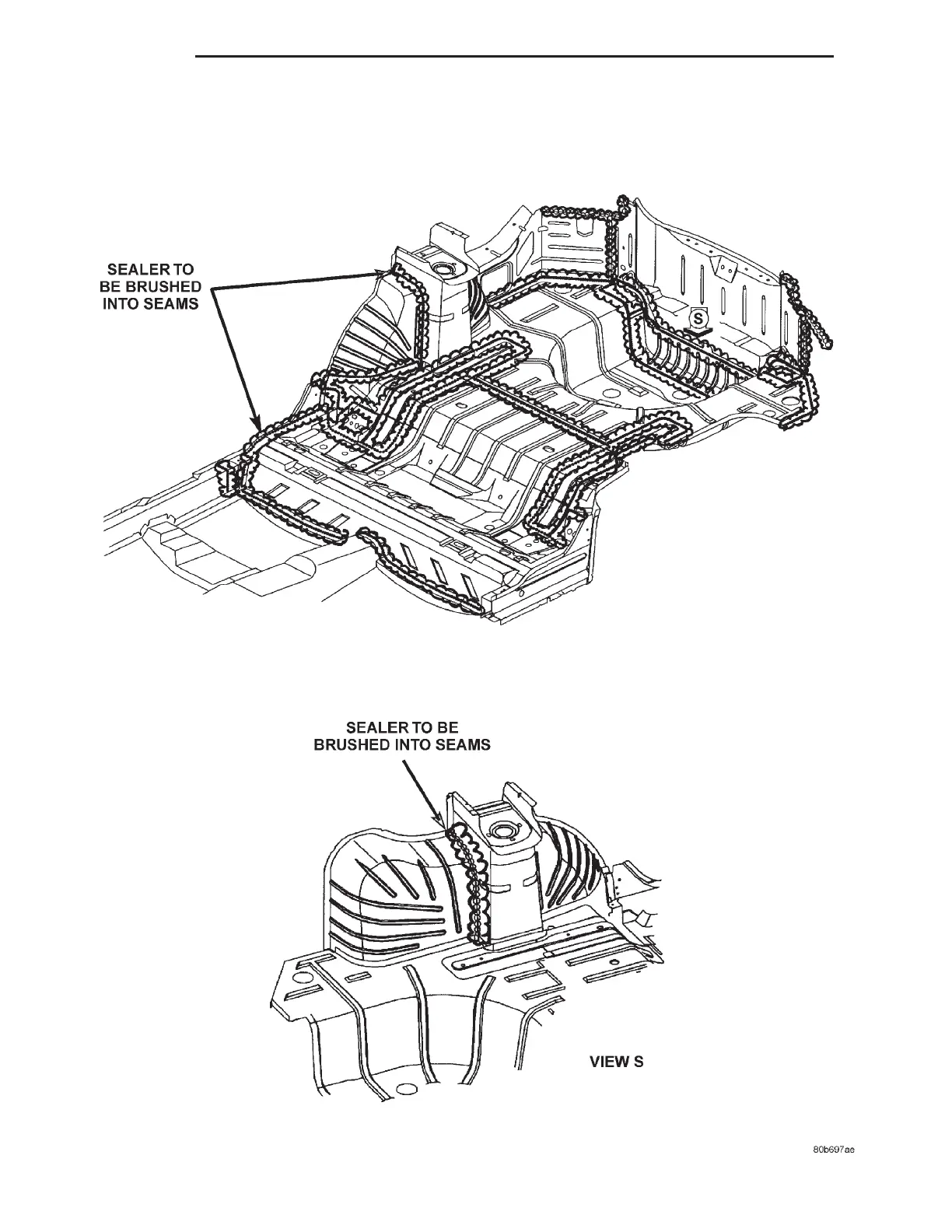 SEALER TO BE BRUSHED INTO SEAMS

S

SEALER TO BE BRUSHED INTO SEAMS

VIEW S

80b697ae