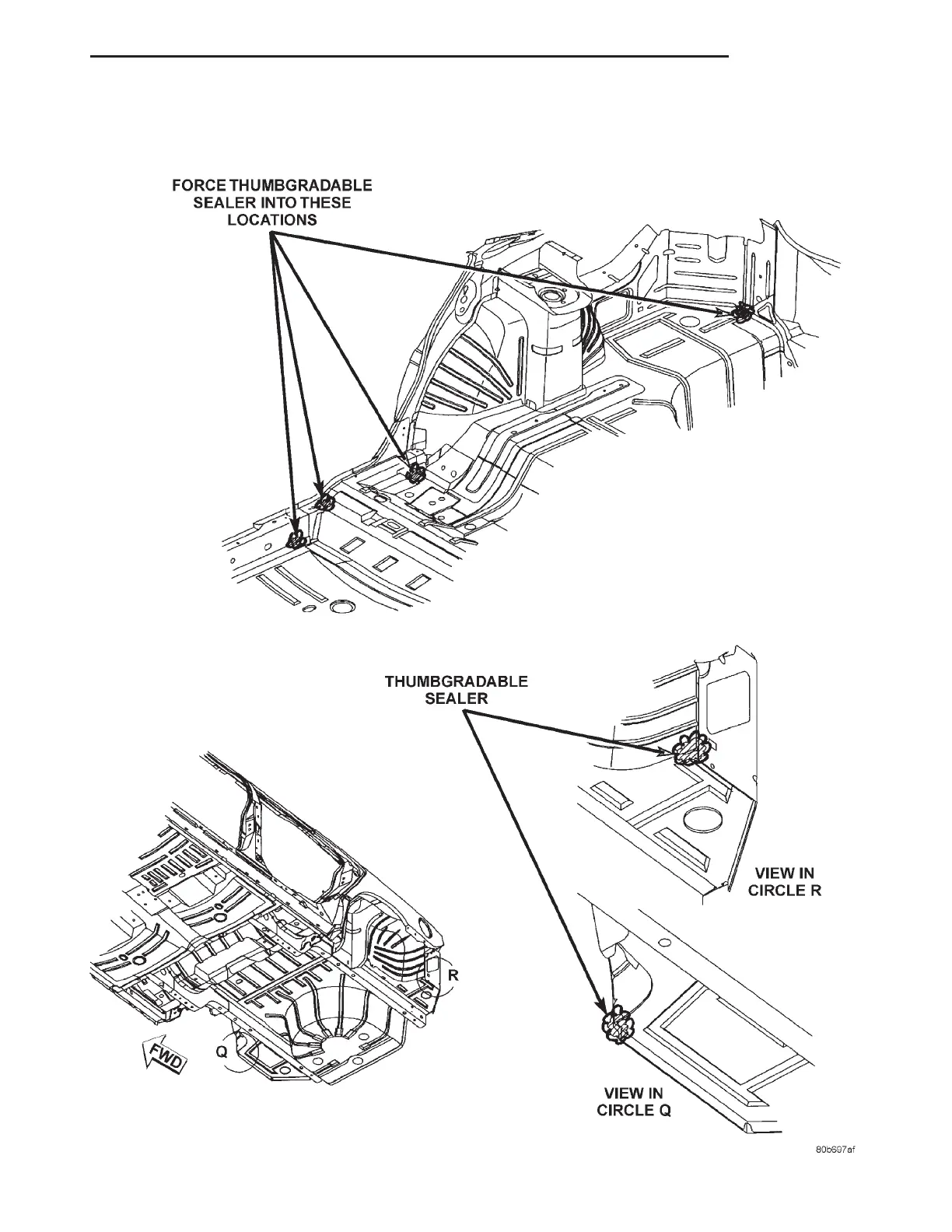 FORCE THUMBGRADABLE SEALER INTO THESE LOCATIONS

THUMBGRADABLE SEALER

VIEW IN CIRCLE R

R

FWD

Q

VIEW IN CIRCLE Q

80b697af