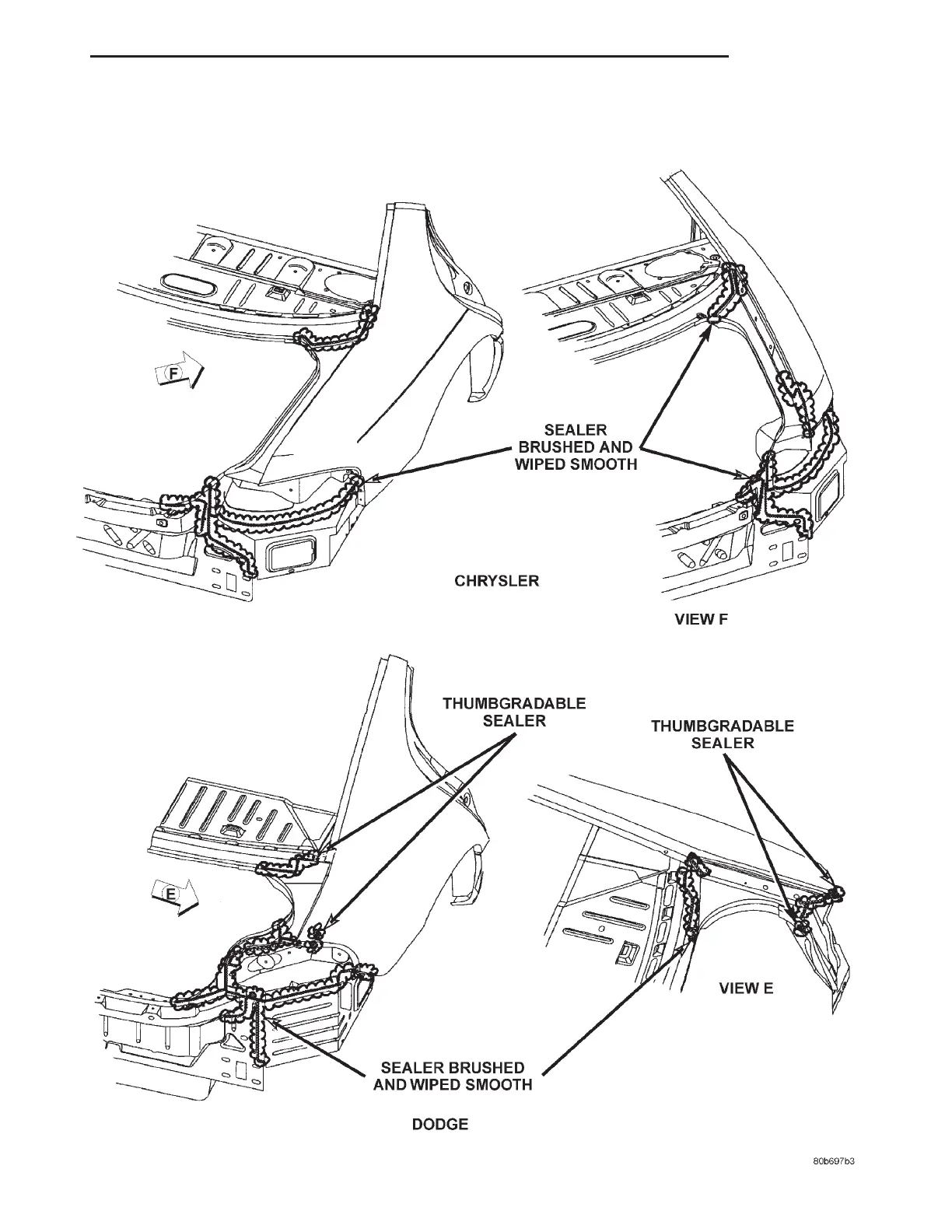 F

SEALER BRUSHED AND WIPED SMOOTH

CHRYSLER

VIEW F

THUMBGRADABLE SEALER

THUMBGRADABLE SEALER

E

VIEW E

SEALER BRUSHED AND WIPED SMOOTH

DODGE

80b697b3