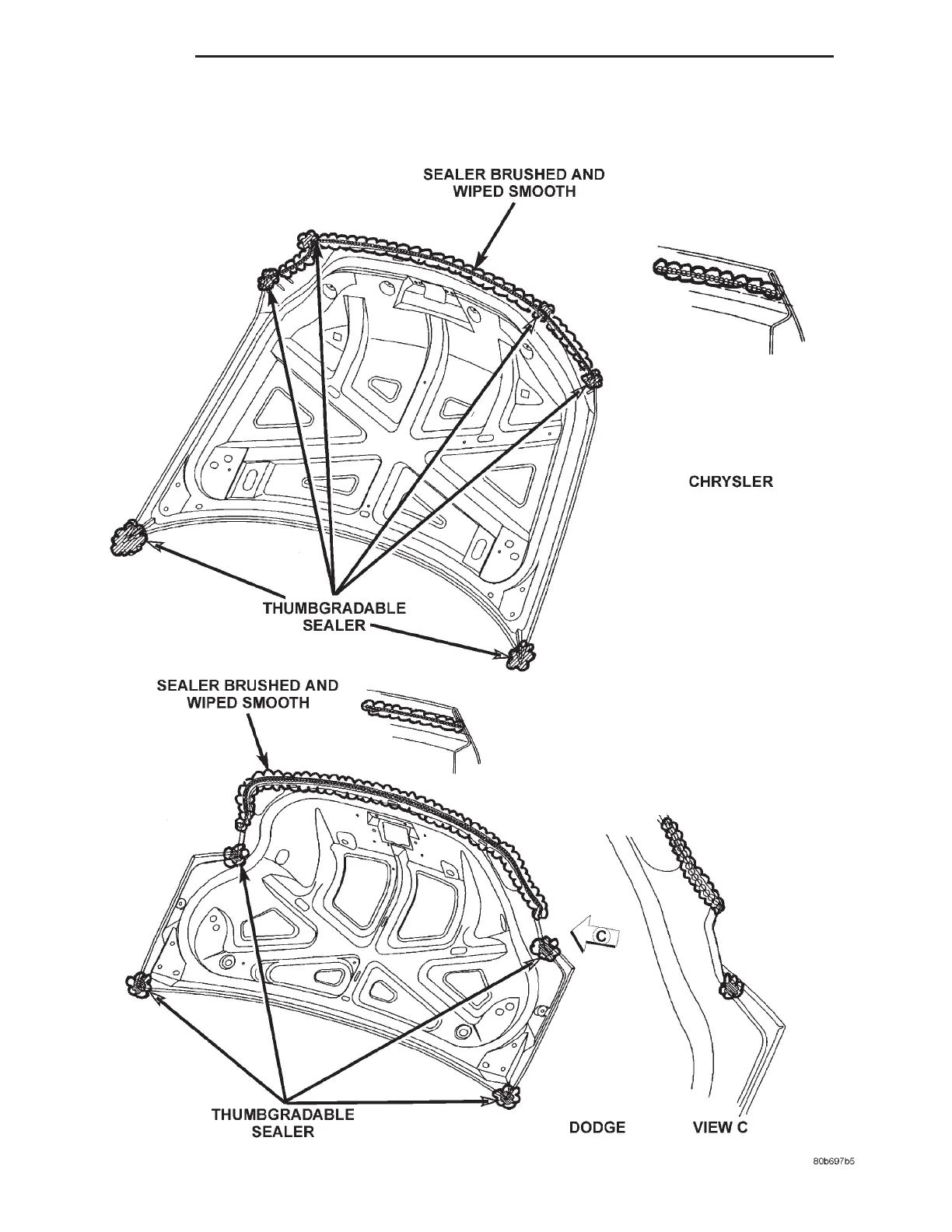 SEALER BRUSHED AND WIPED SMOOTH

CHRYSLER

THUMBGRADABLE SEALER

SEALER BRUSHED AND WIPED SMOOTH

C

THUMBGRADABLE SEALER

DODGE

VIEW C

80b697b5