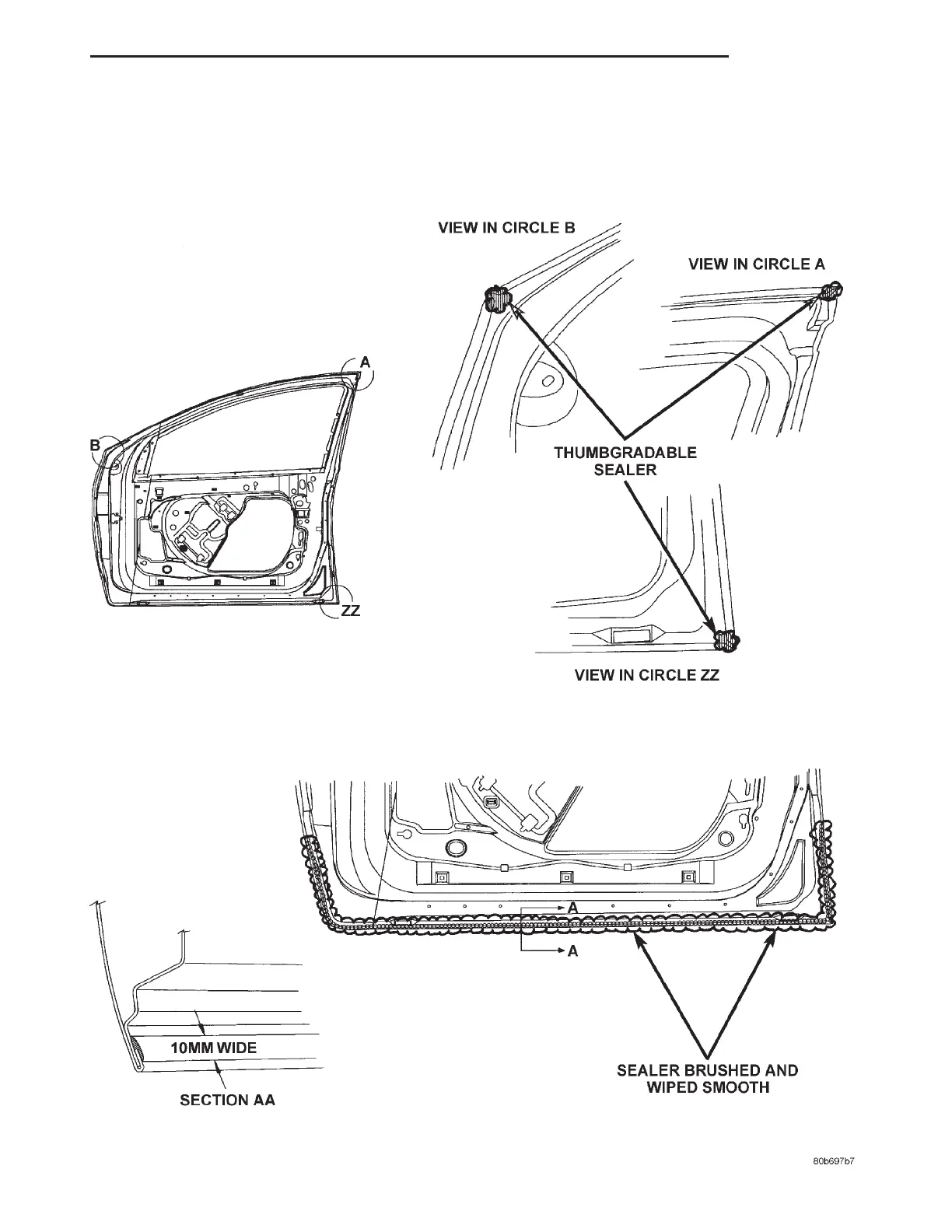 VIEW IN CIRCLE B

VIEW IN CIRCLE A

A

B

THUMBGRADABLE SEALER

ZZ

VIEW IN CIRCLE ZZ

A

A

10MM WIDE

SECTION AA

SEALER BRUSHED AND WIPED SMOOTH

80b697b7