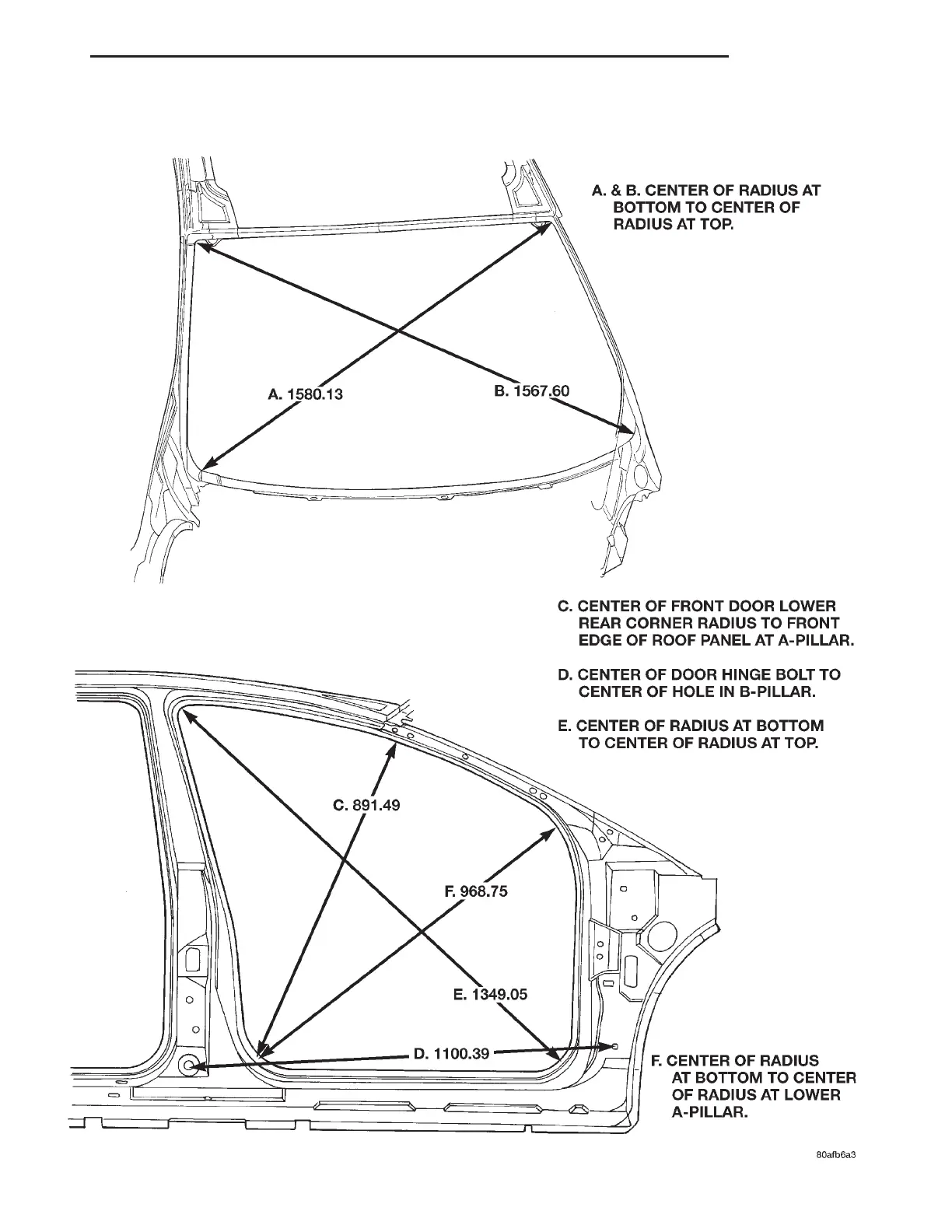 A. & B. CENTER OF RADIUS AT BOTTOM TO CENTER OF RADIUS AT TOP.

A. 1580.13

B. 1567.60

C. CENTER OF FRONT DOOR LOWER REAR CORNER RADIUS TO FRONT EDGE OF ROOF PANEL AT A-PILLAR.

D. CENTER OF DOOR HINGE BOLT TO CENTER OF HOLE IN B-PILLAR.

E. CENTER OF RADIUS AT BOTTOM TO CENTER OF RADIUS AT TOP.

C. 891.49

F. 968.75

E. 1349.05

D. 1100.39

F. CENTER OF RADIUS AT BOTTOM TO CENTER OF RADIUS AT LOWER A-PILLAR.

80afb6a3