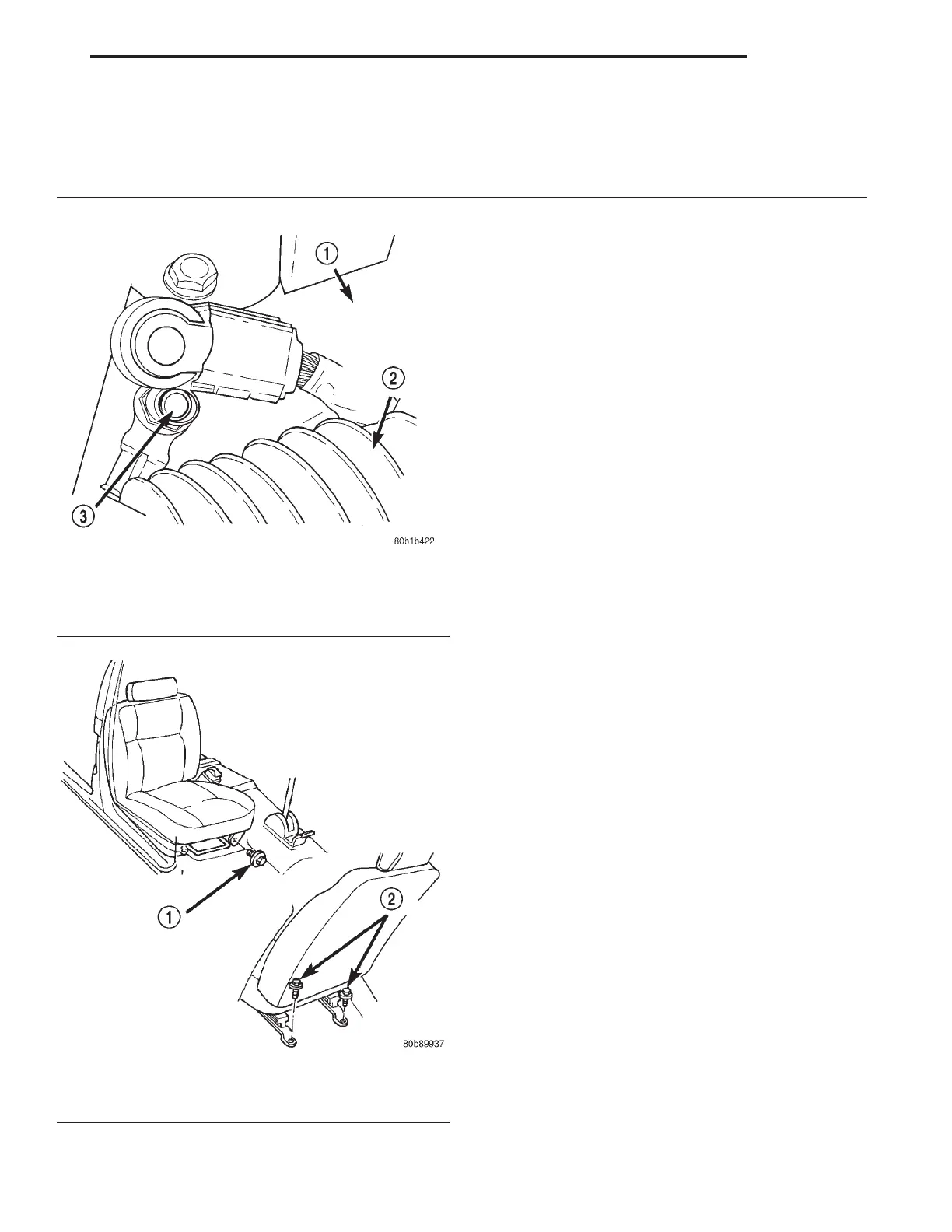 1

2

3

80b1b422

1

2

80b89937