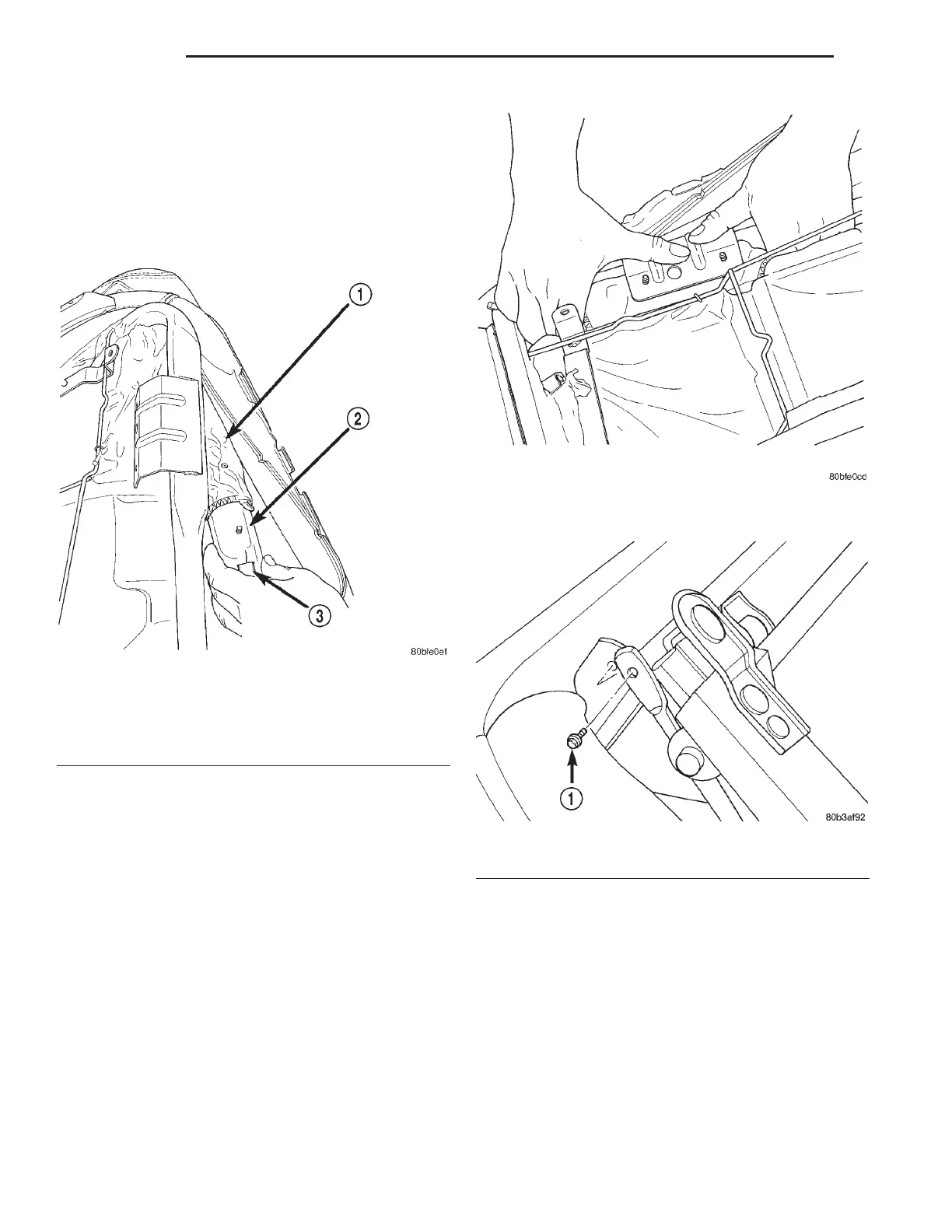 1

2

3

80bfe0ef

80bfe0cd

1

80b3af92