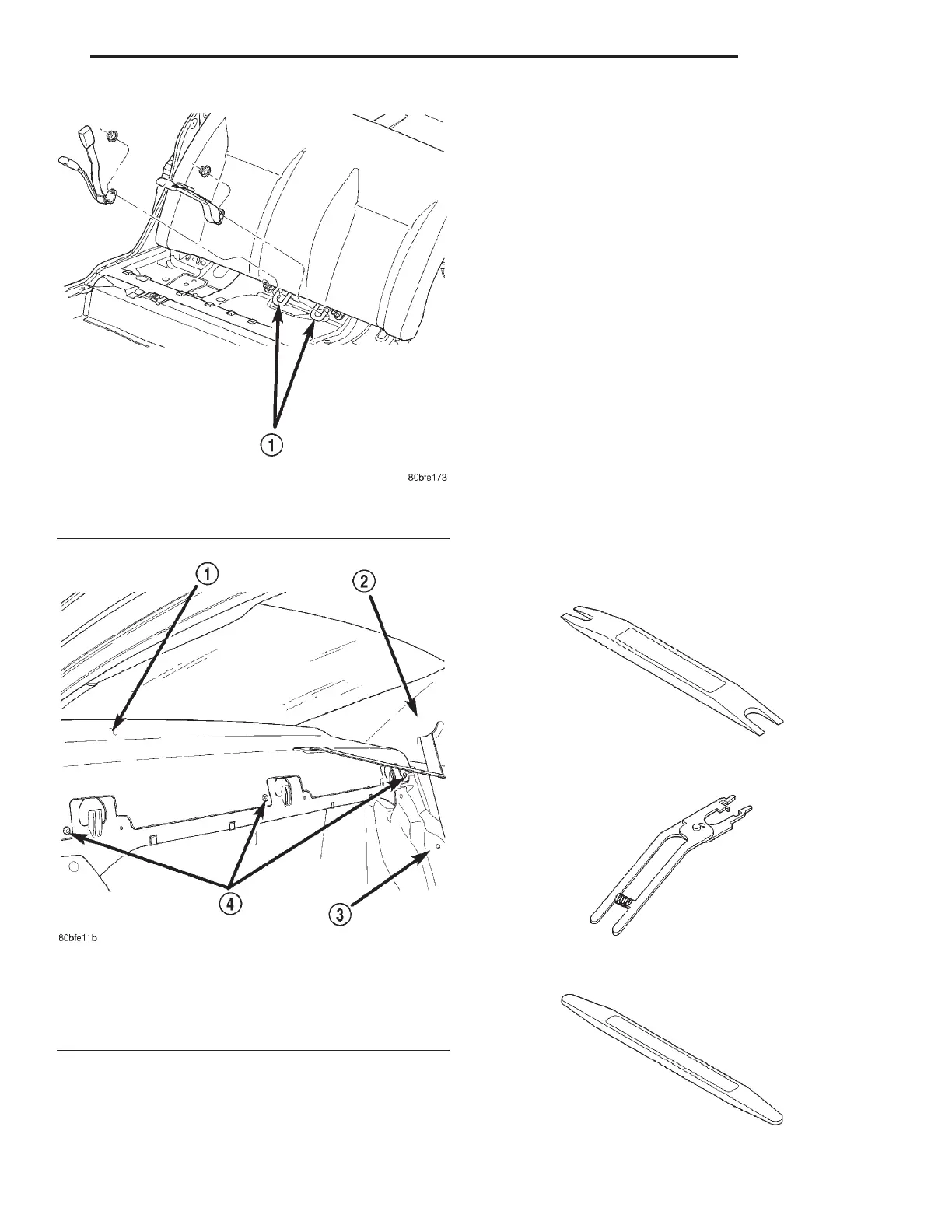 1

80bfe173

1

2

4

3

80bfe11b