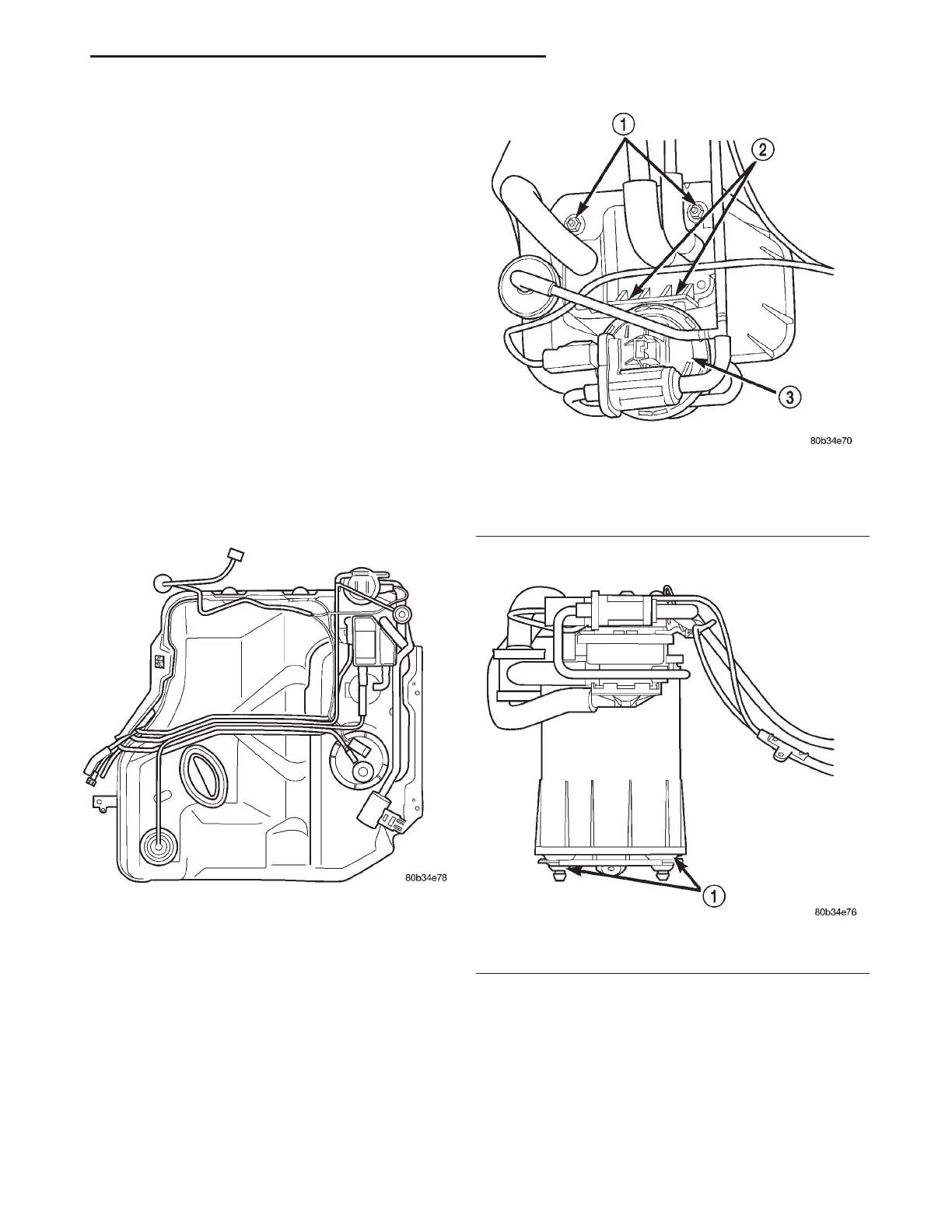 1

2

3

80b34e70

80b34e78

1

80b34e76