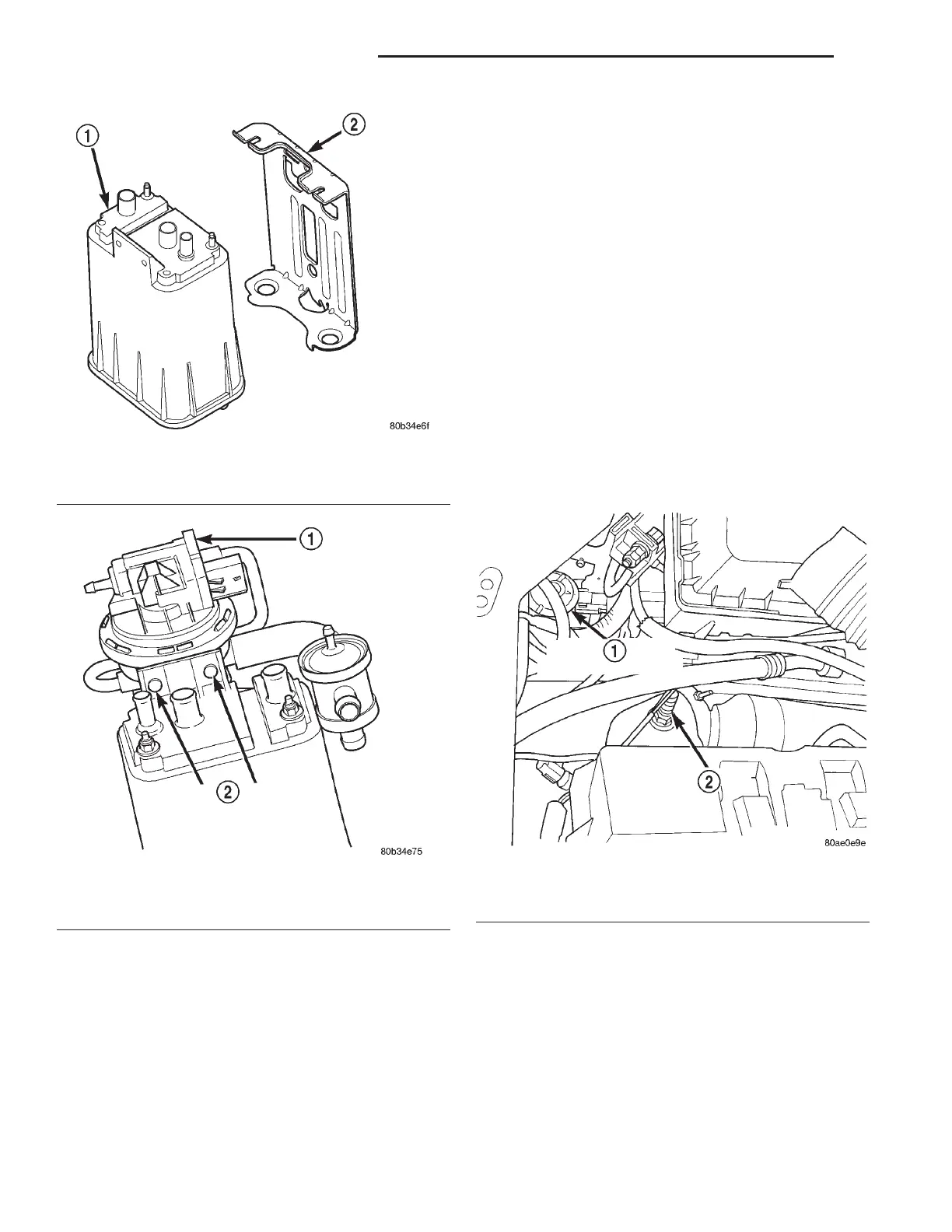 1

2

80b34e6f

1

2

80b34e75

1

2

80ae0e9e