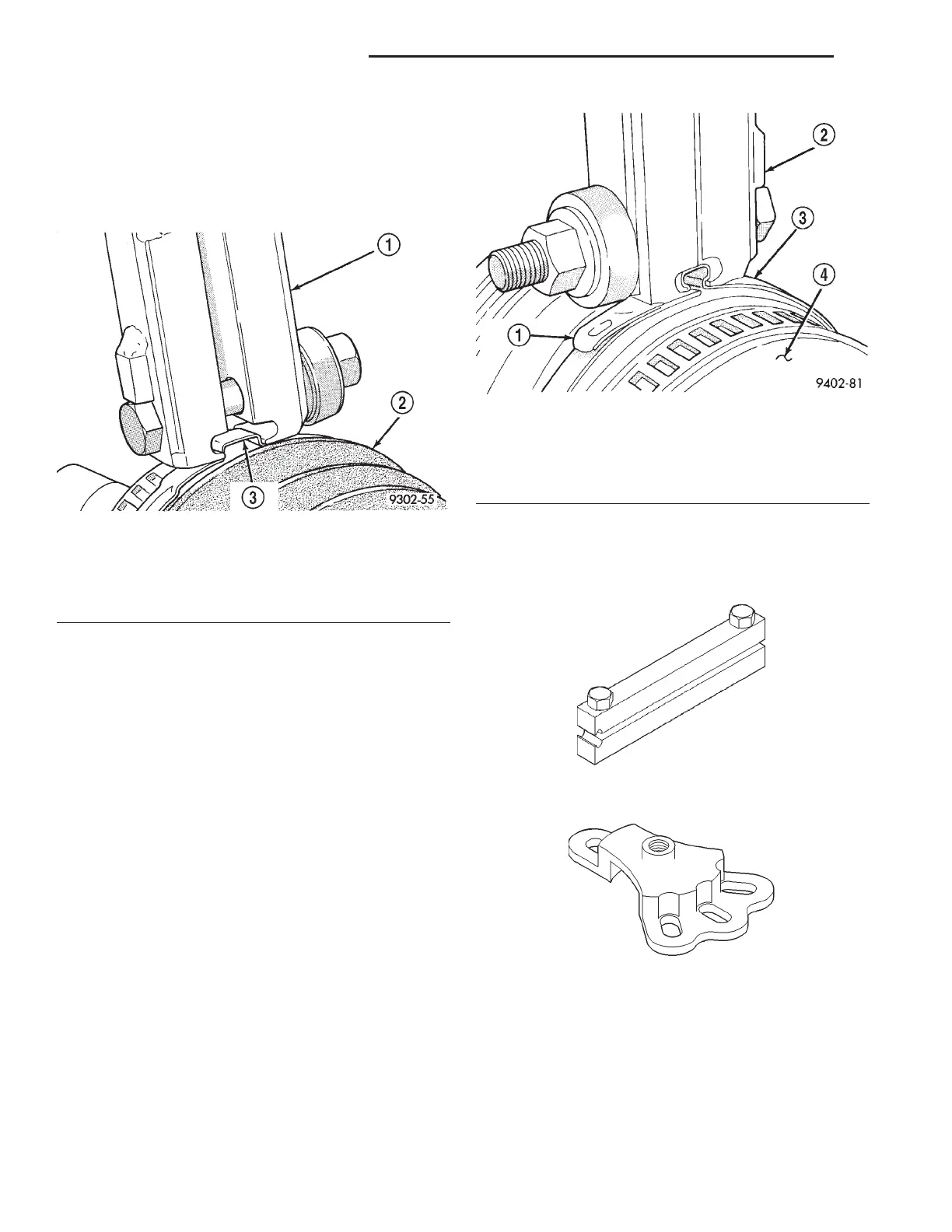 1

2

3

9302-55

2

3

4

1

9402-81