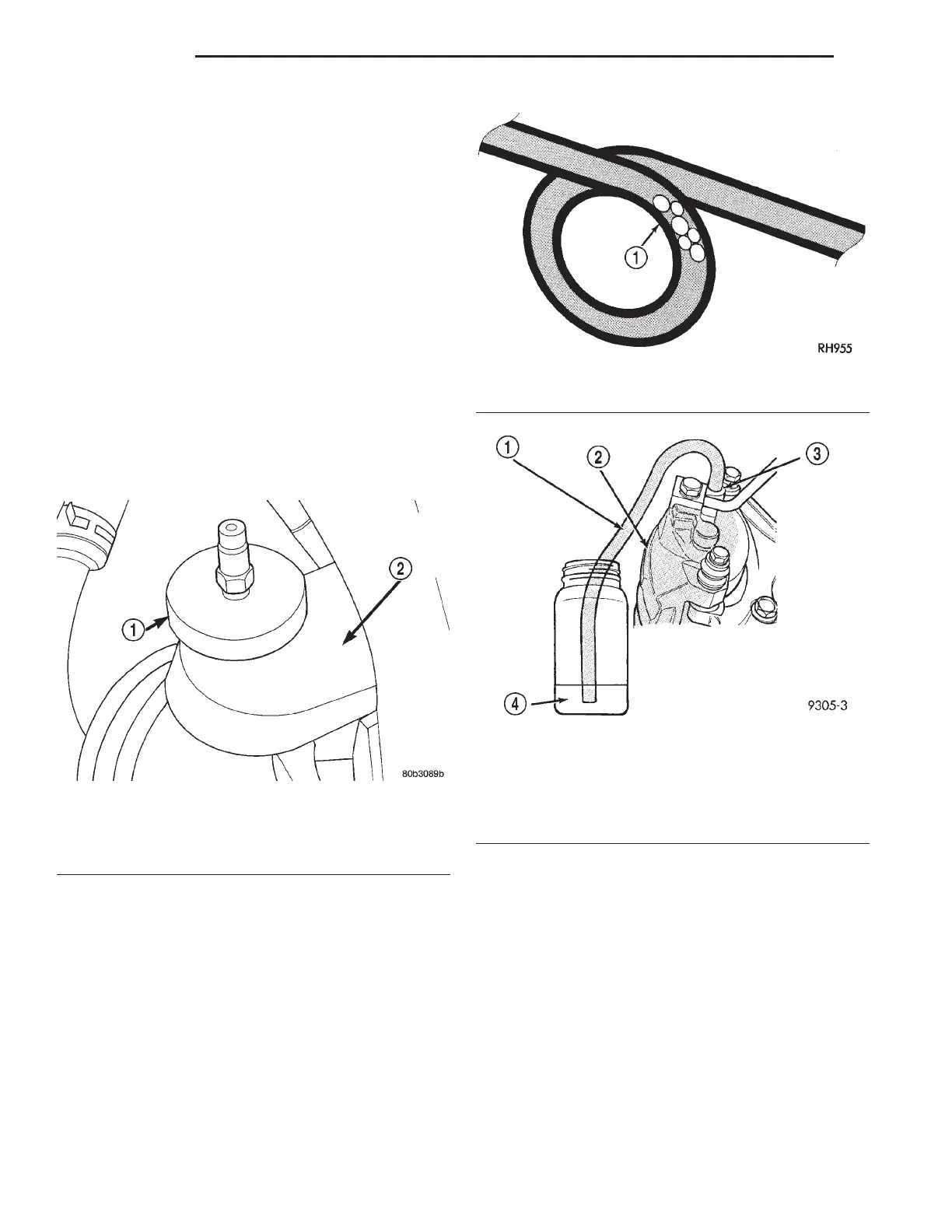 1

2

80b3089b

1

RH955

1 2 3

4

9305-3