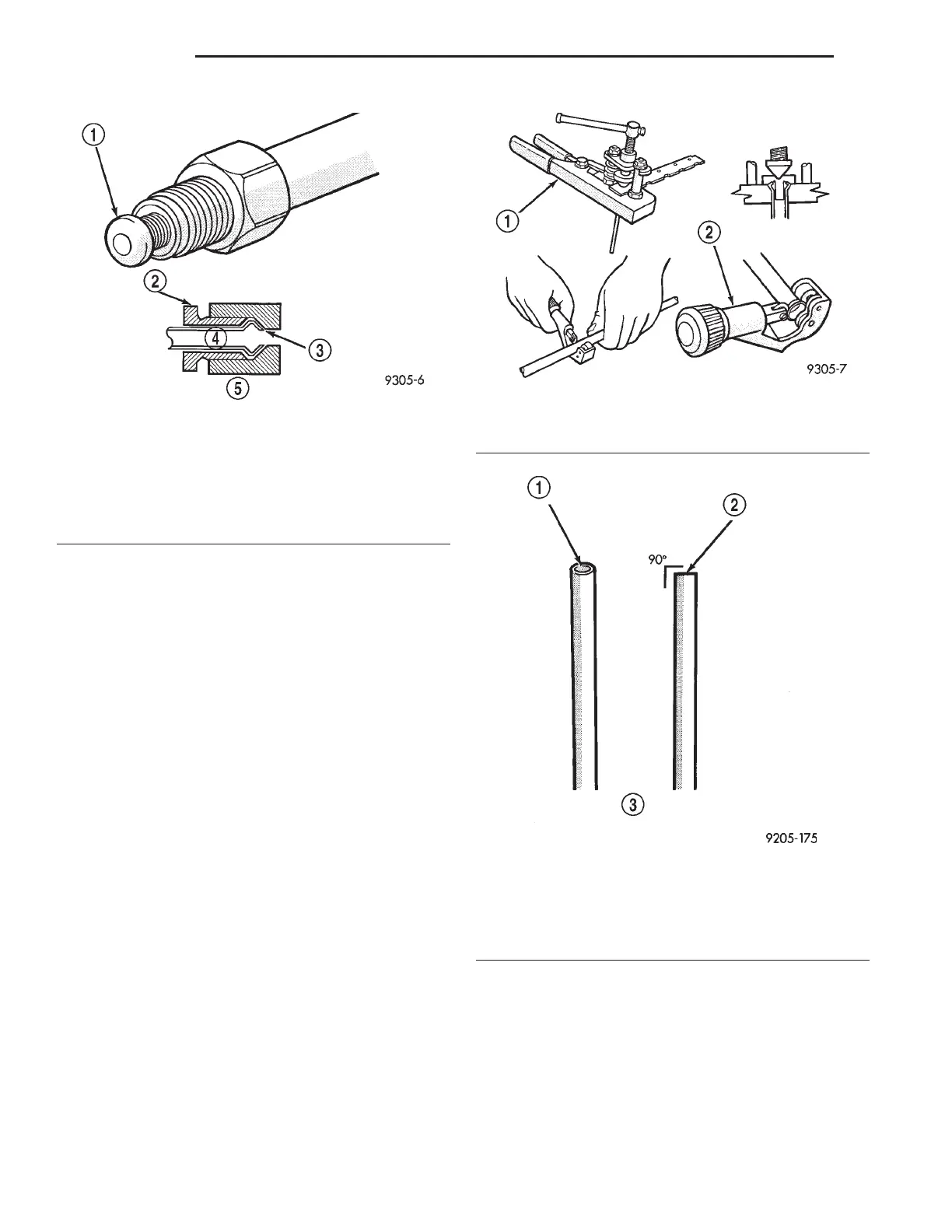 ①
②
④
③
⑤
9305-6

①
②
9305-7

①
②
90°
③
9205-175