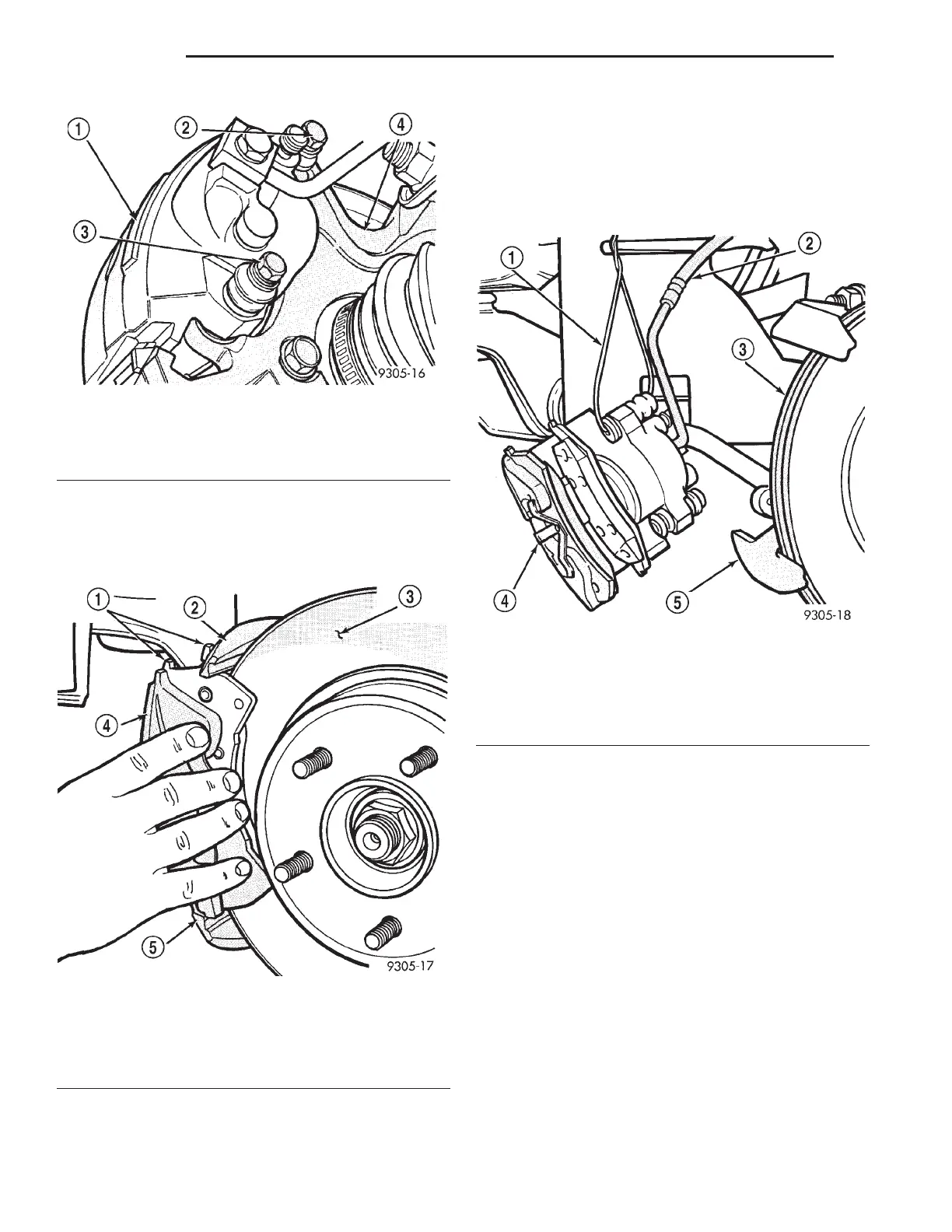 1
2
4
3
9305-16

1
2
3
4
5
9305-17

1
2
3
4
5
9305-18