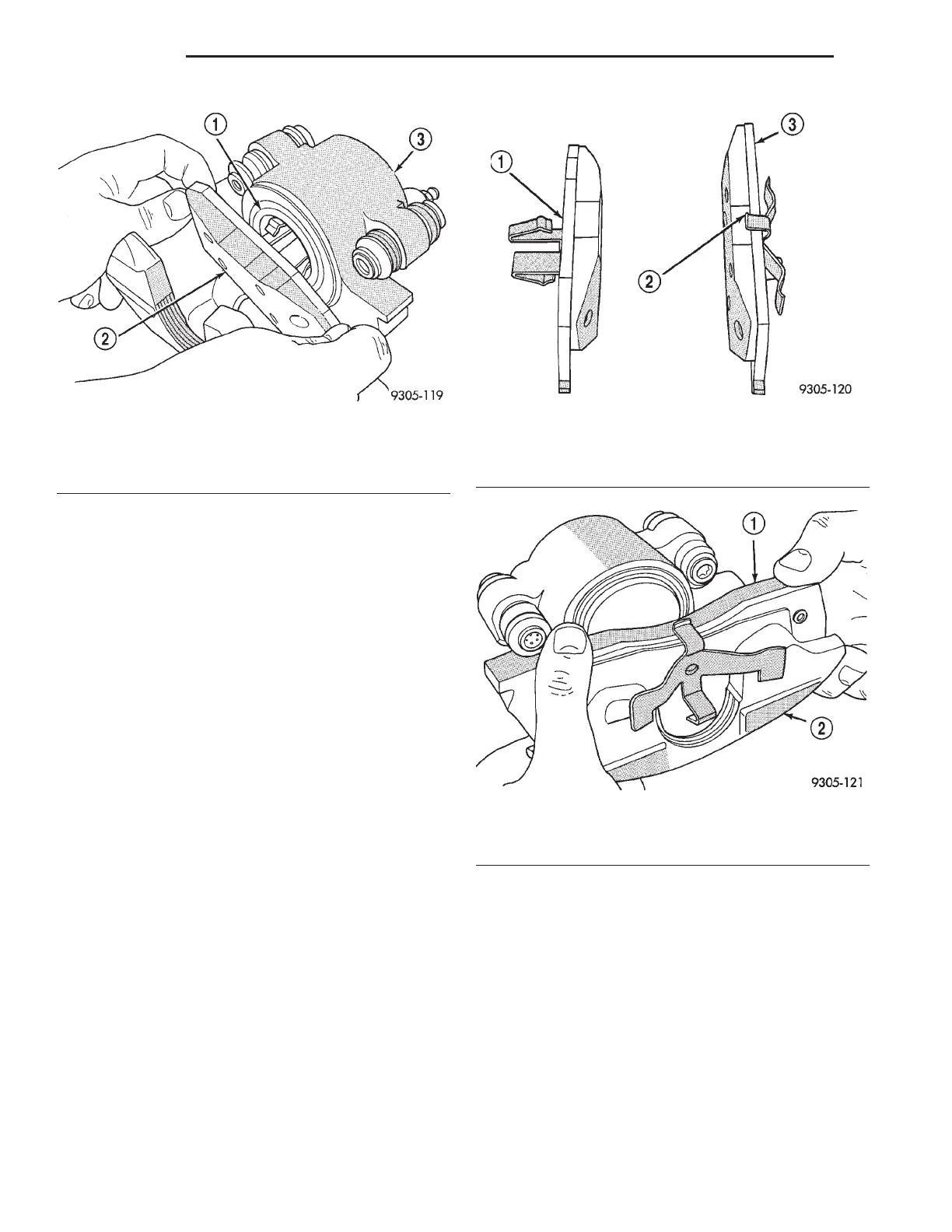 1
3
2
9305-119

1
3
2
9305-120

1
2
9305-121