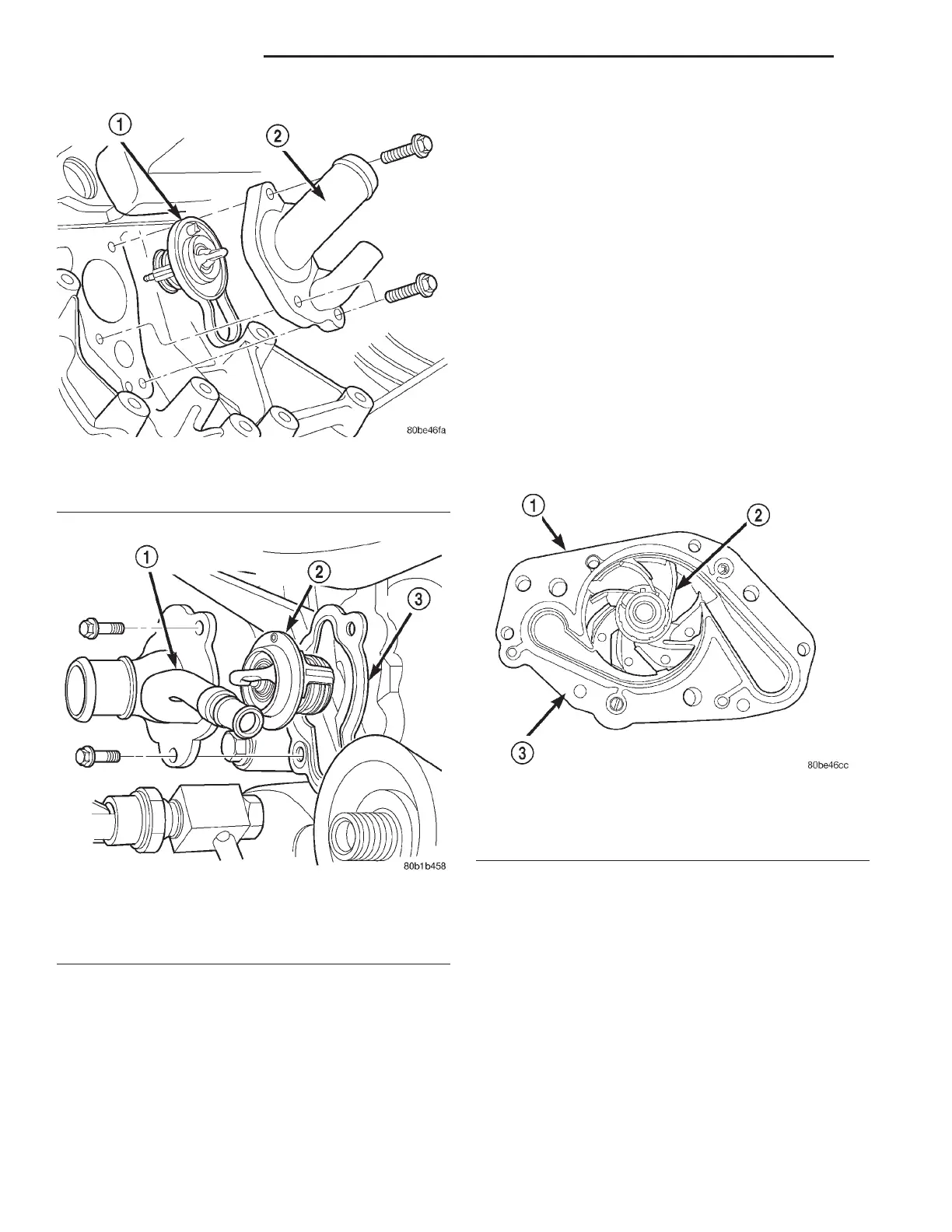 1
2
80be46fa

1
2
3
80b1b458

1
2
3
80be46cc