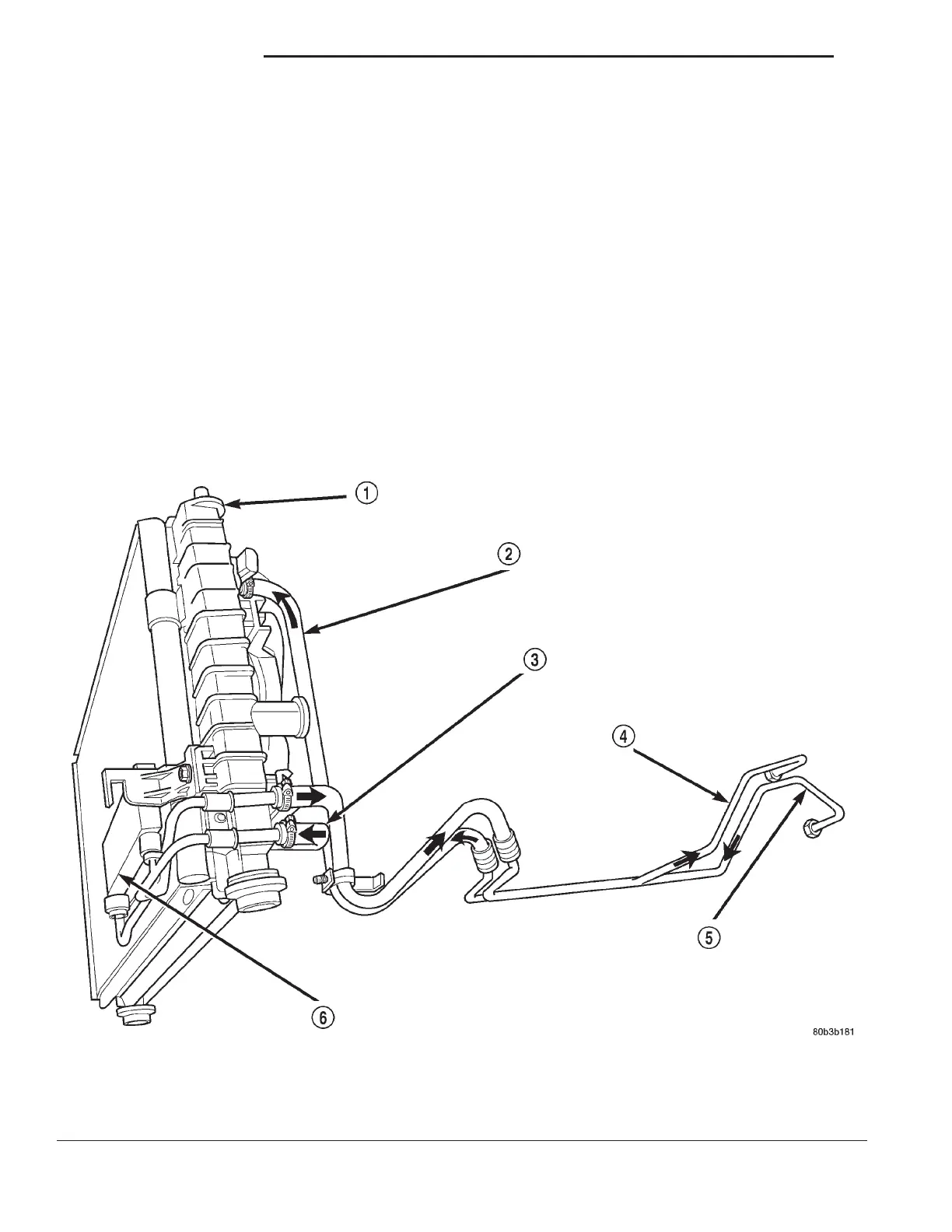 1

2

3

4

5

6

80b3b181