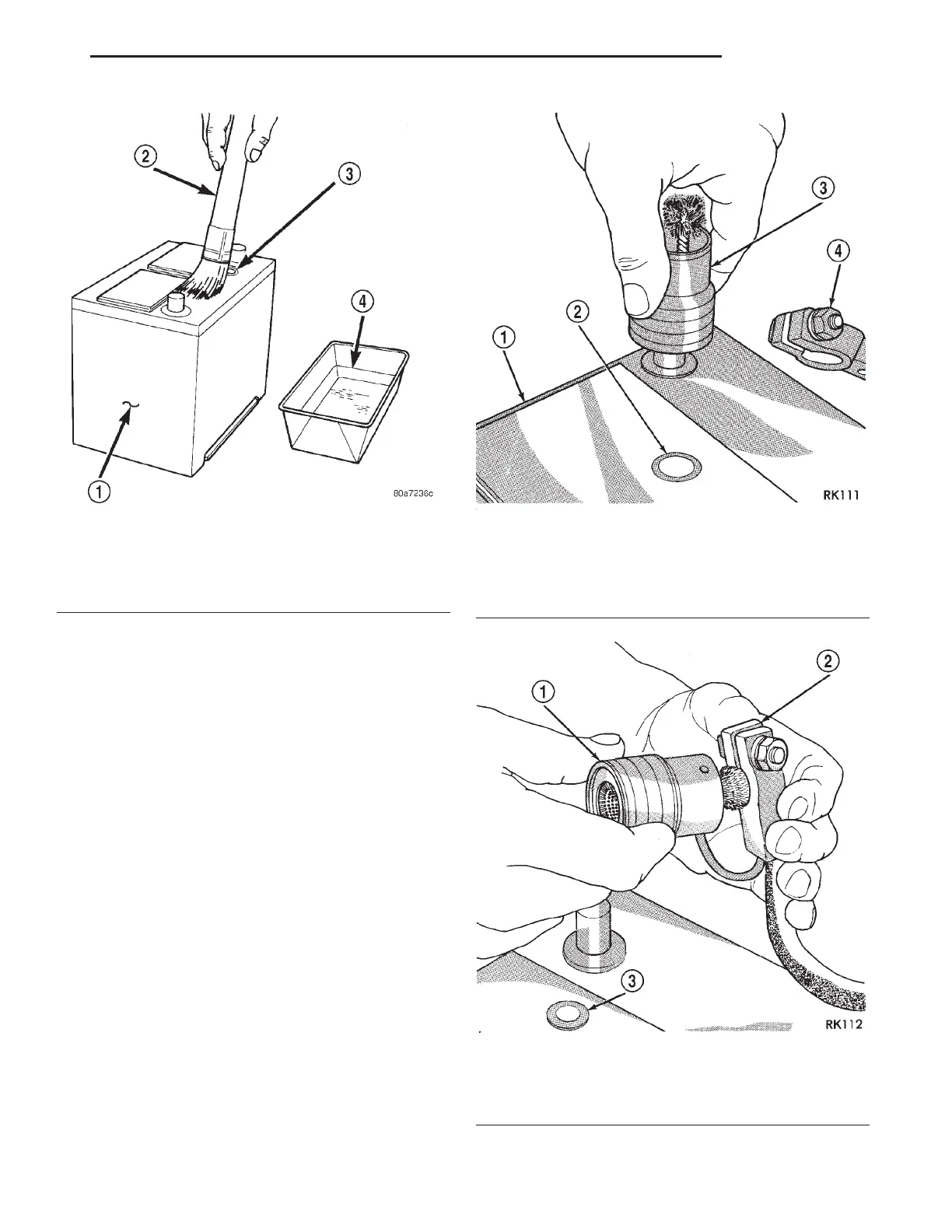 2

3

4

1

80a7236c

3

4

2

1

RK111

2

1

3

RK112