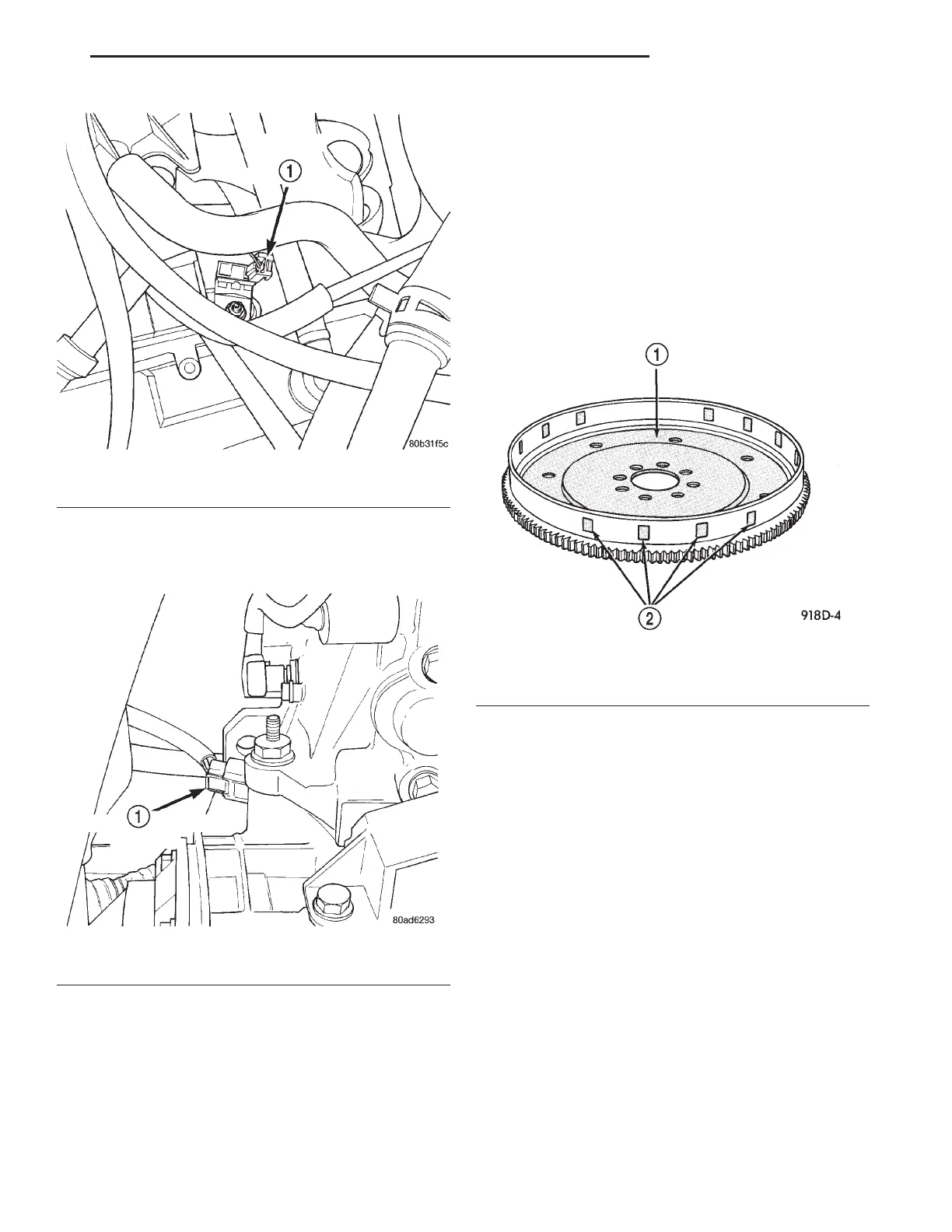 1

80b31f5c

1

80ad6293

1

2

918D-4