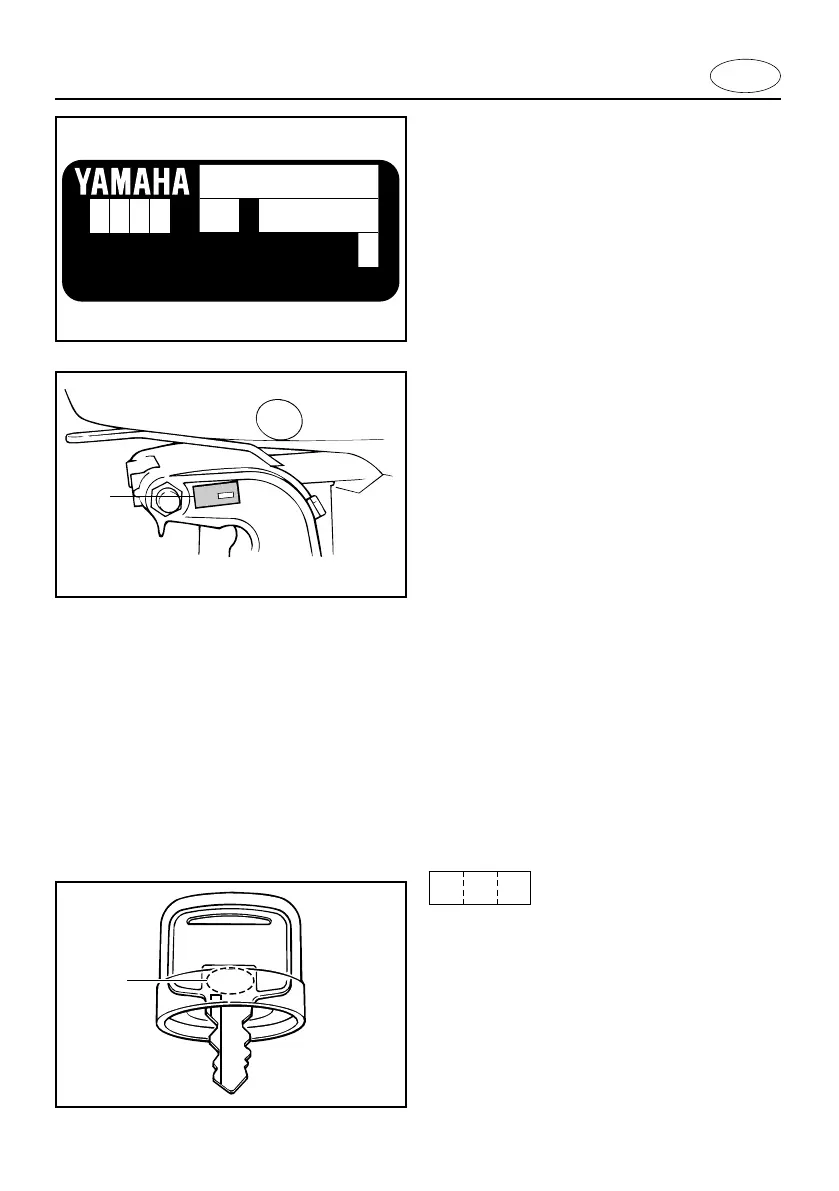 YAMAHA