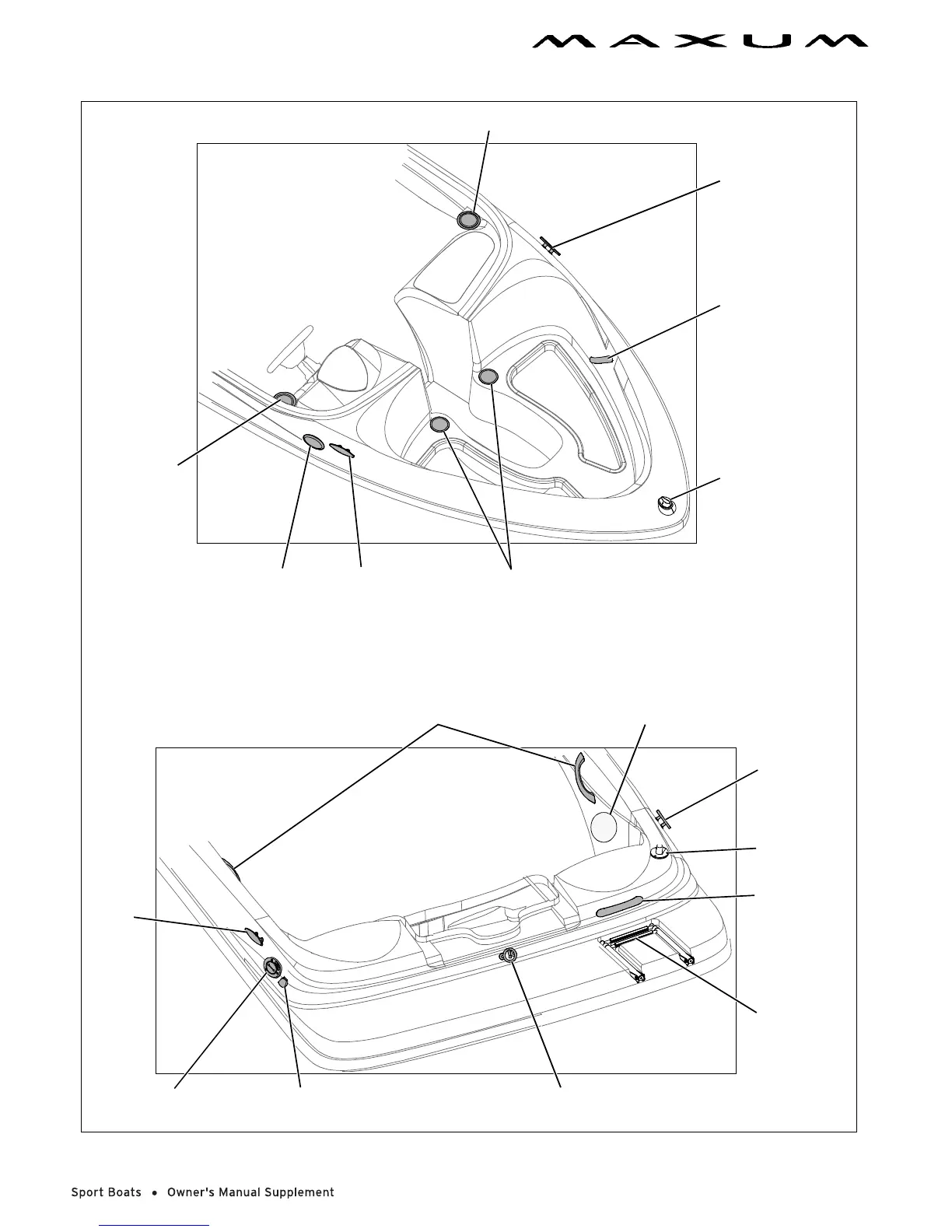 MAXUM

Sport Boats • Owner's Manual Supplement