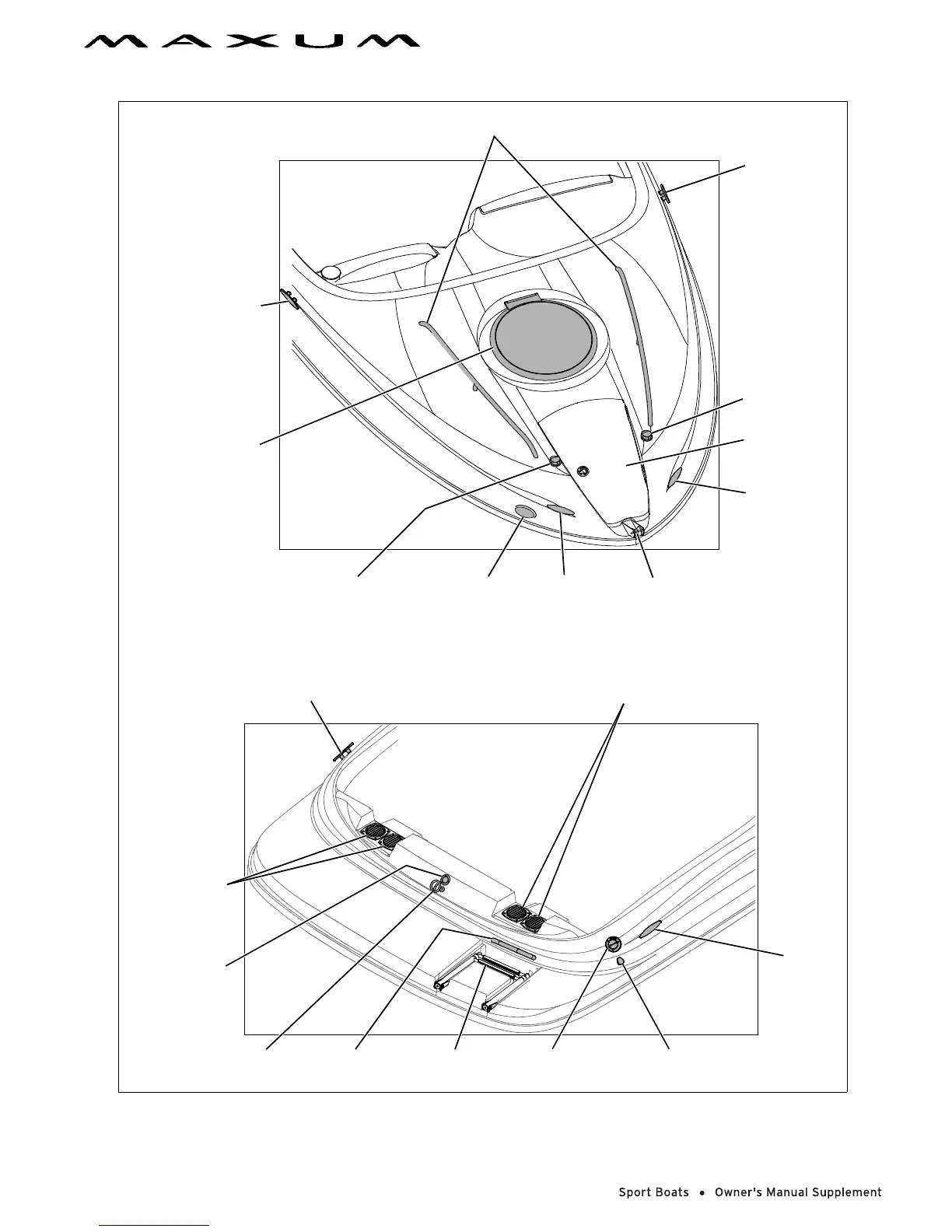 MAXUM

Sport Boats • Owner's Manual Supplement