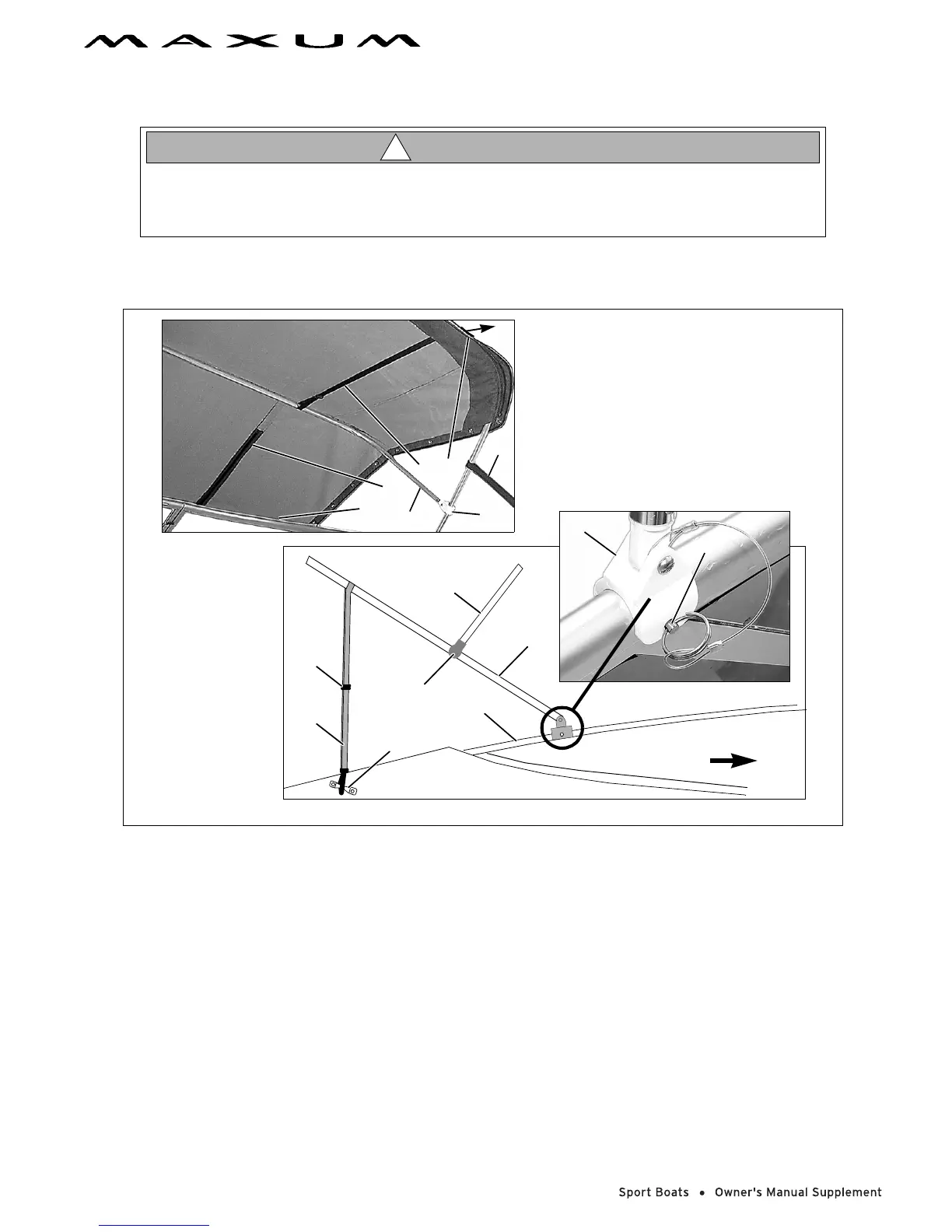 MAXUM

Sport Boats • Owner's Manual Supplement