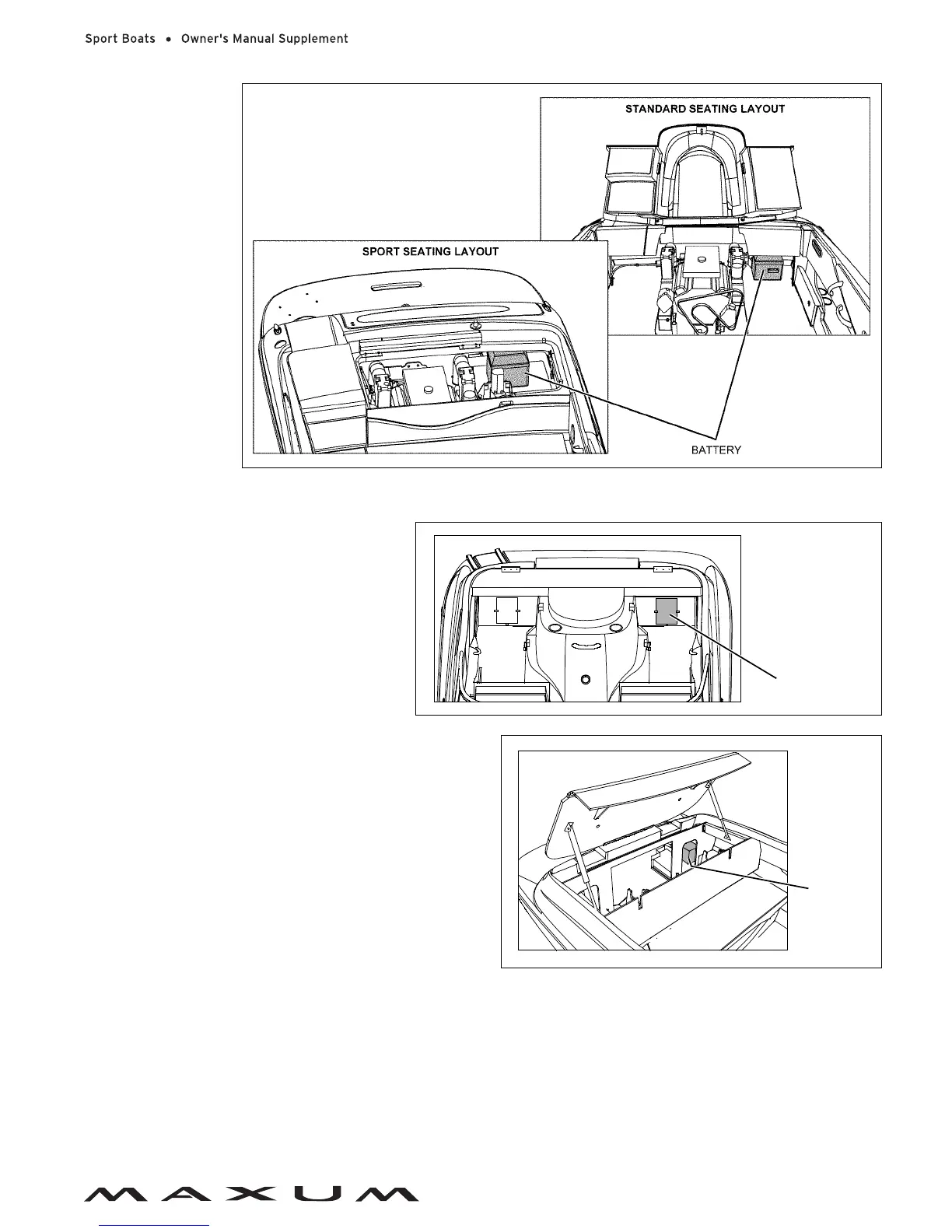 Sport Boats • Owner's Manual Supplement

STANDARD SEATING LAYOUT

SPORT SEATING LAYOUT

BATTERY

MAXUM