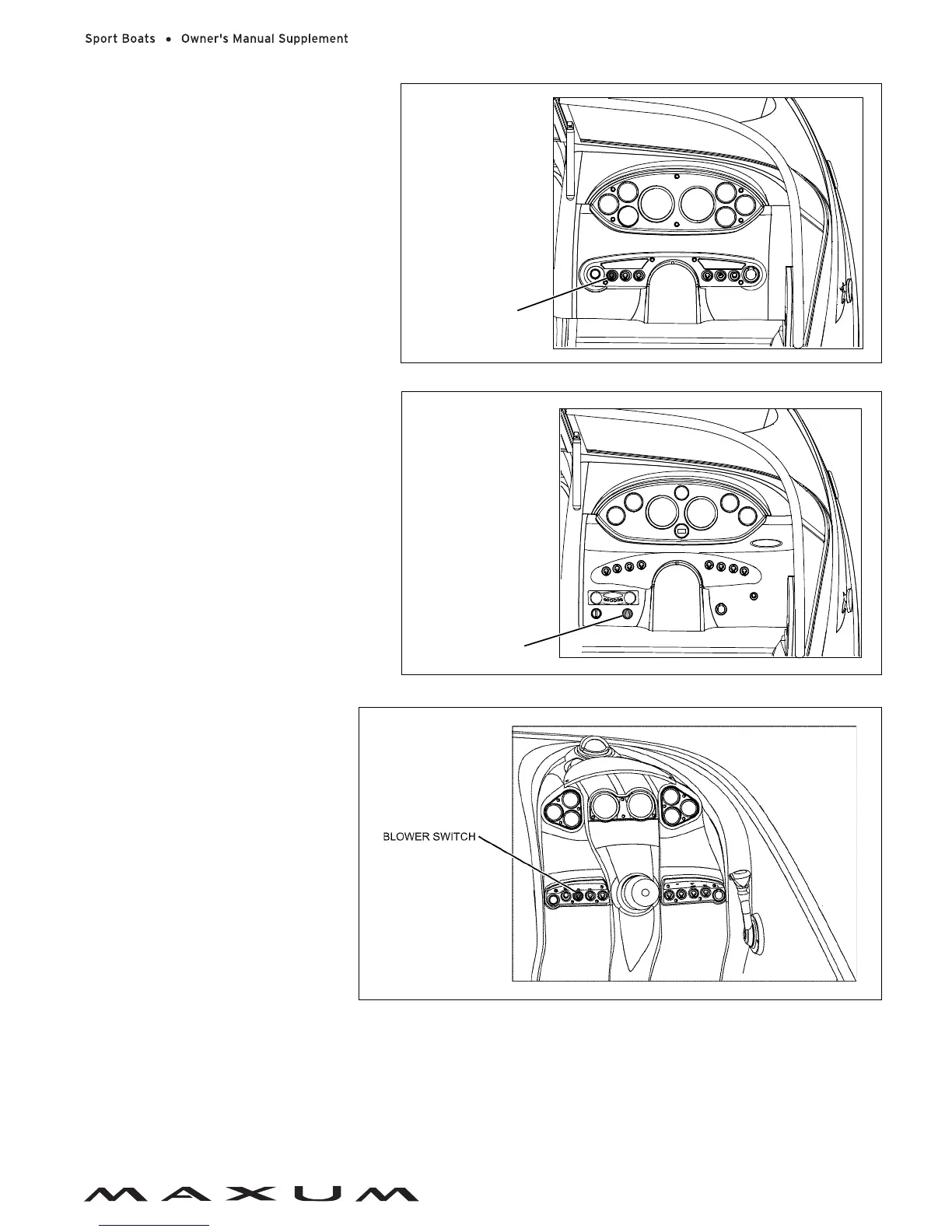 Sport Boats • Owner's Manual Supplement

BLOWER SWITCH

MAXUM