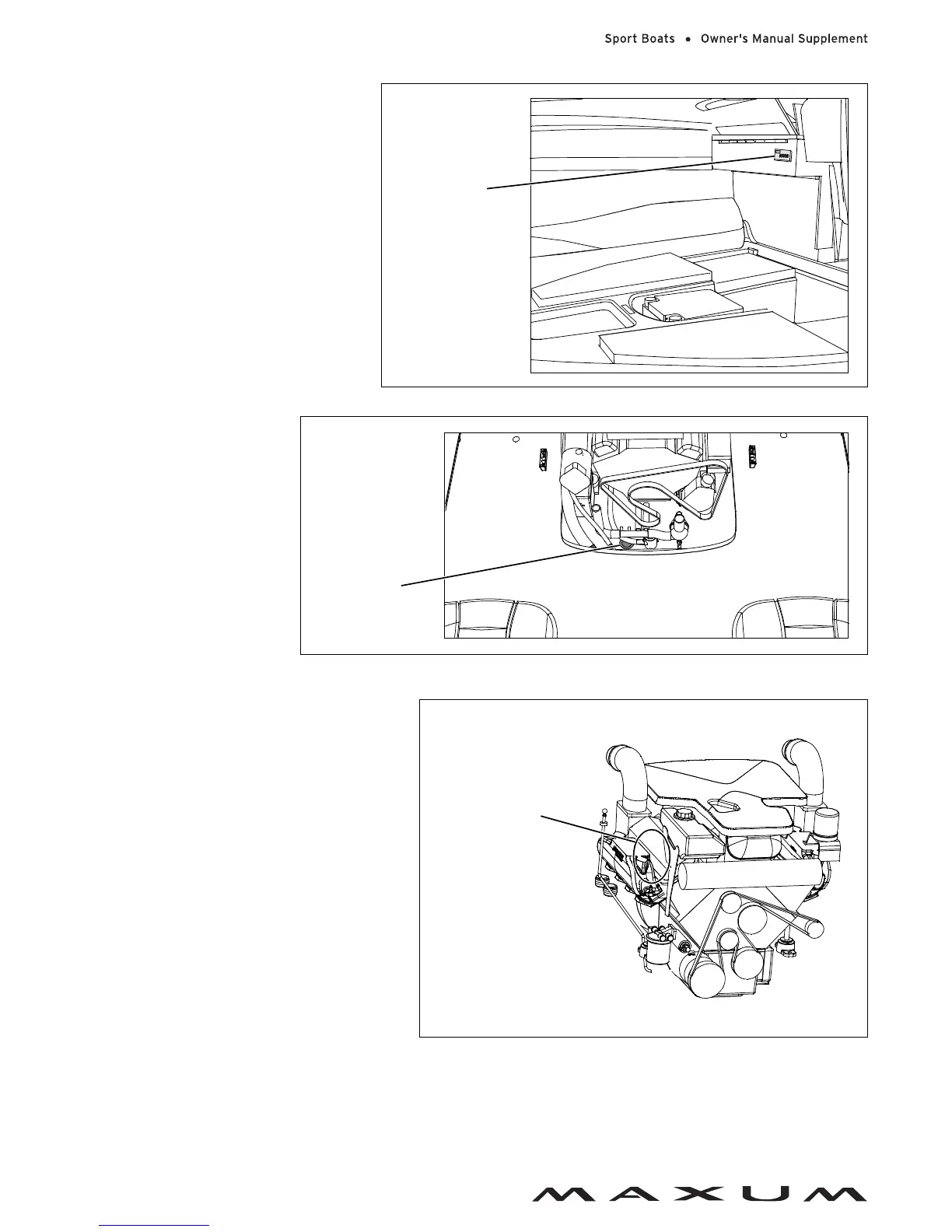 Sport Boats • Owner's Manual Supplement

MAXUM