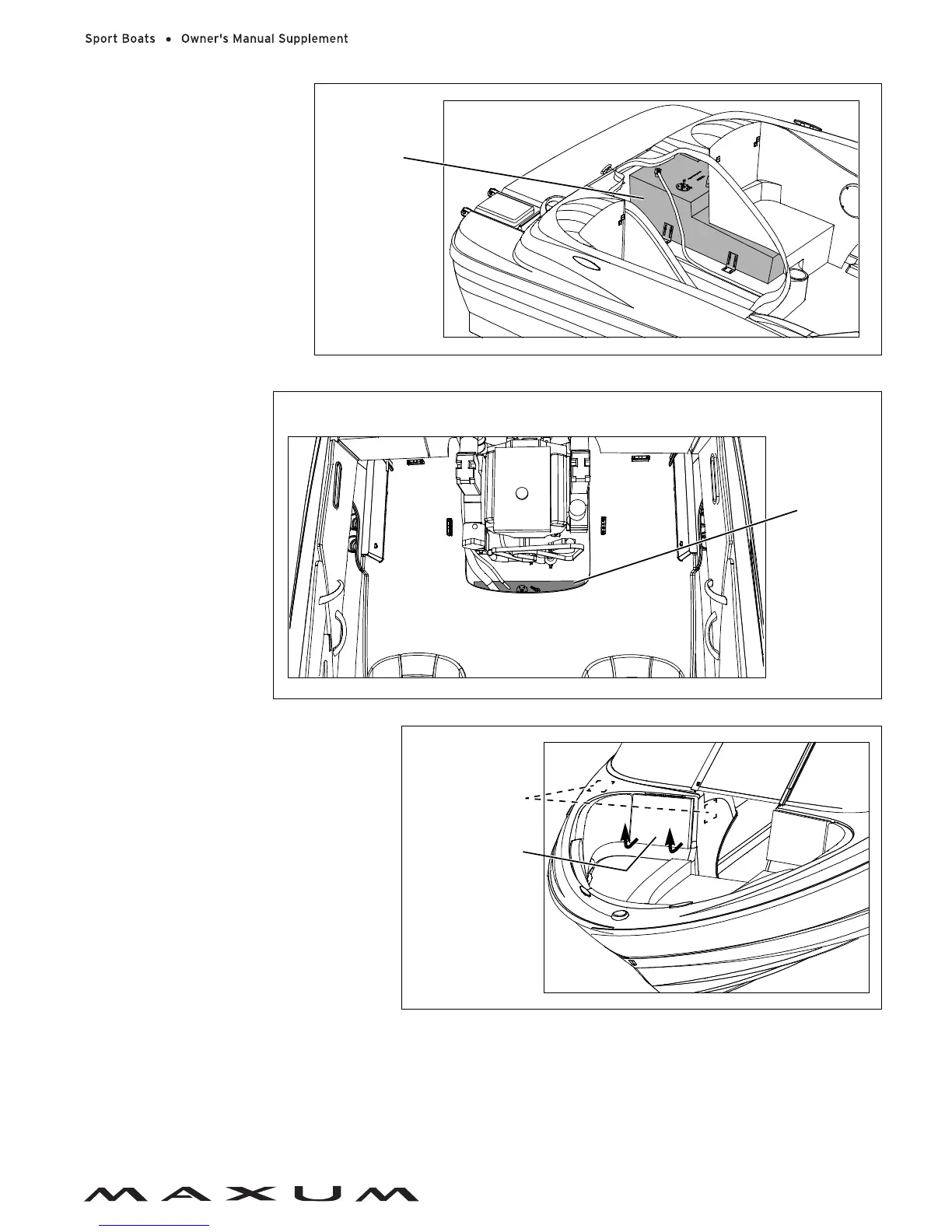 Sport Boats • Owner's Manual Supplement

MAXUM