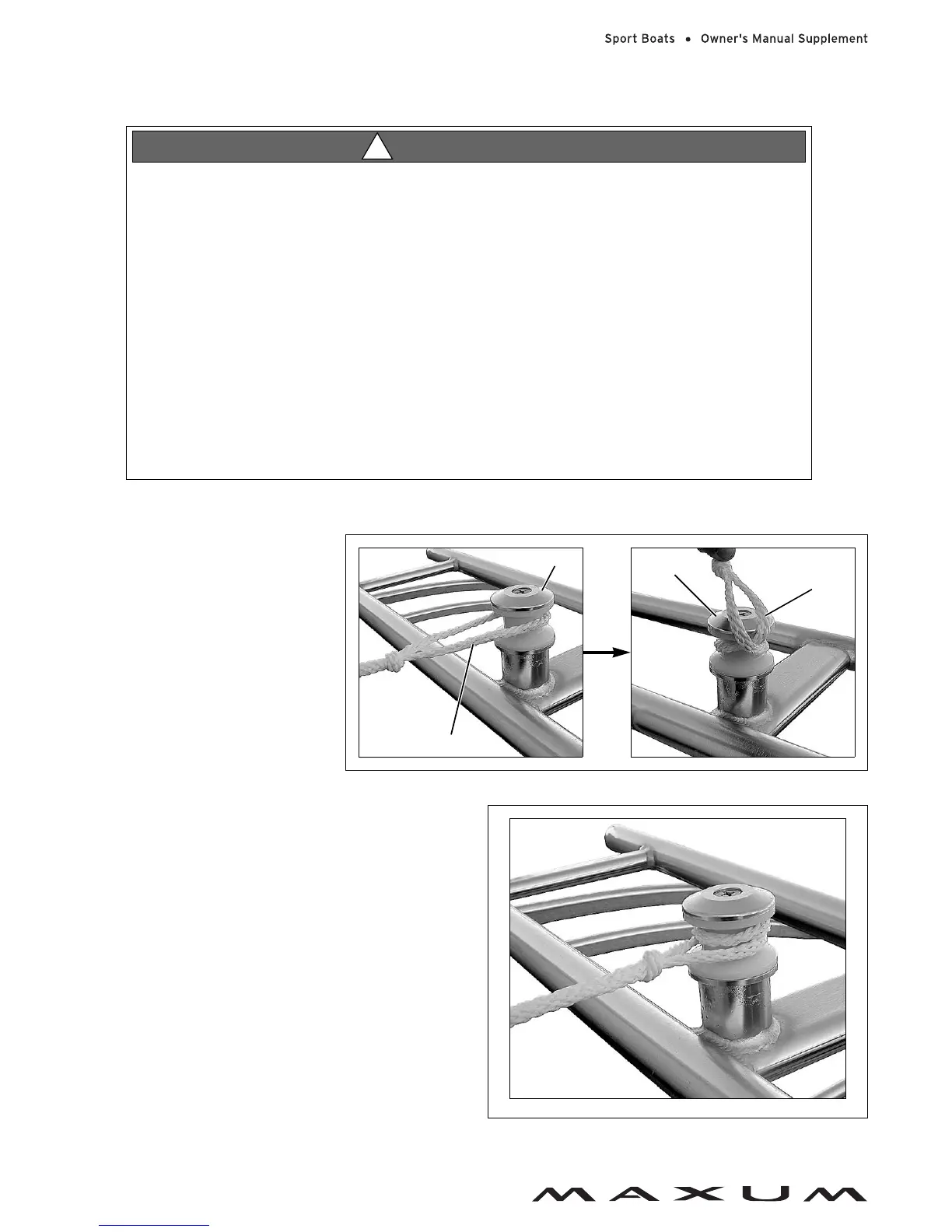 Sport Boats • Owner's Manual Supplement

MAXUM