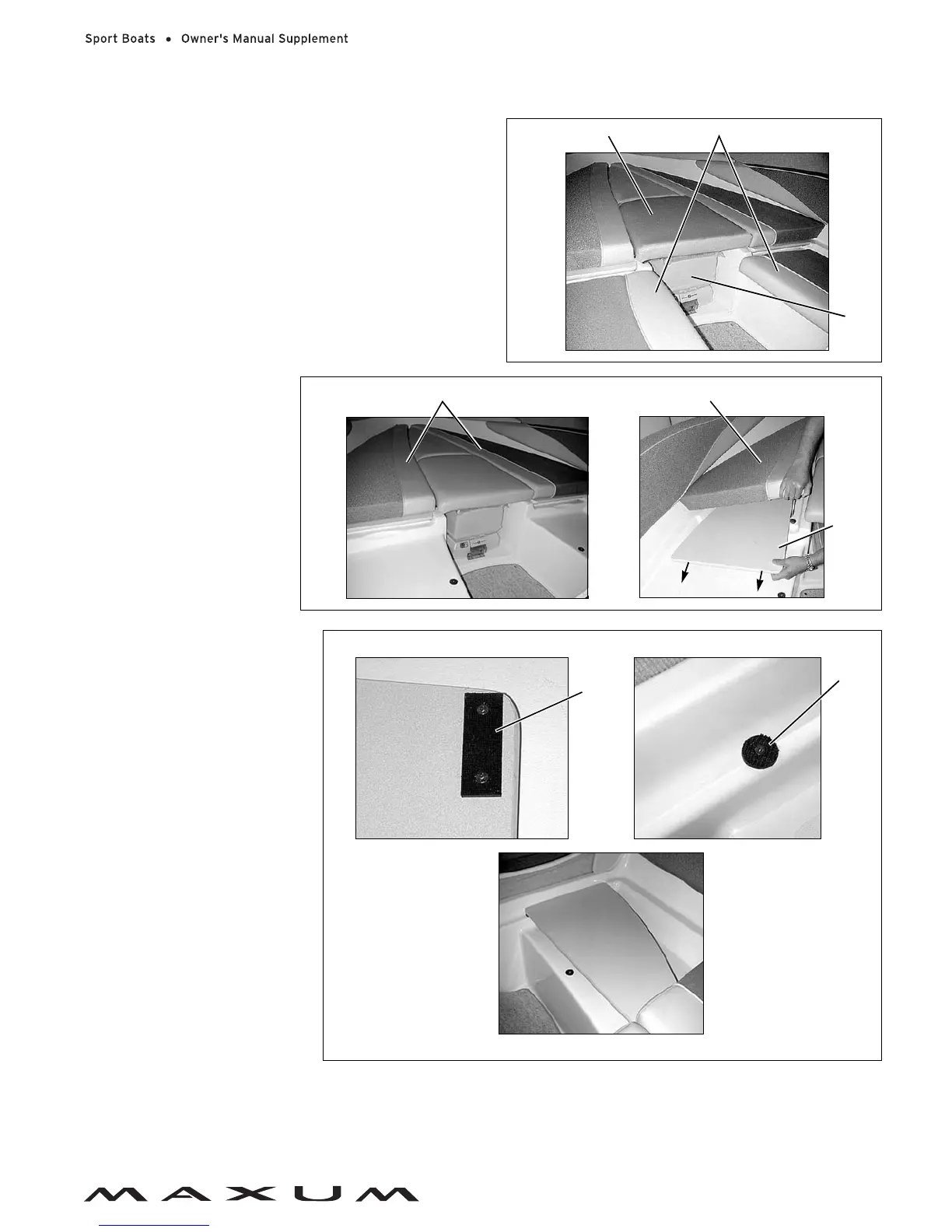 Sport Boats • Owner's Manual Supplement

MAXUM