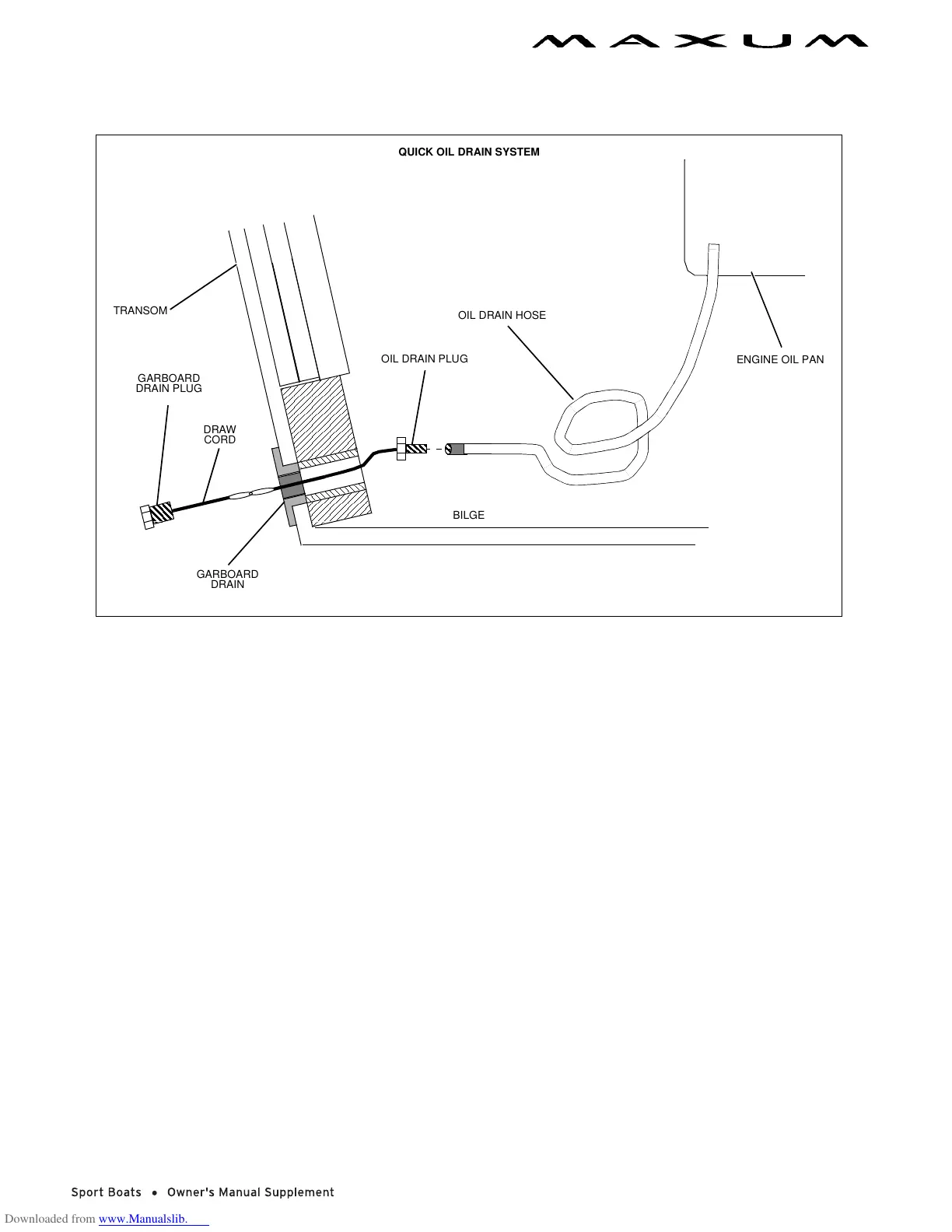 MAXUM

QUICK OIL DRAIN SYSTEM

TRANSOM

OIL DRAIN HOSE

OIL DRAIN PLUG

ENGINE OIL PAN

GARBOARD DRAIN PLUG

DRAW CORD

BILGE

GARBOARD DRAIN

Sport Boats • Owner's Manual Supplement

Downloaded from www.Manualslib.