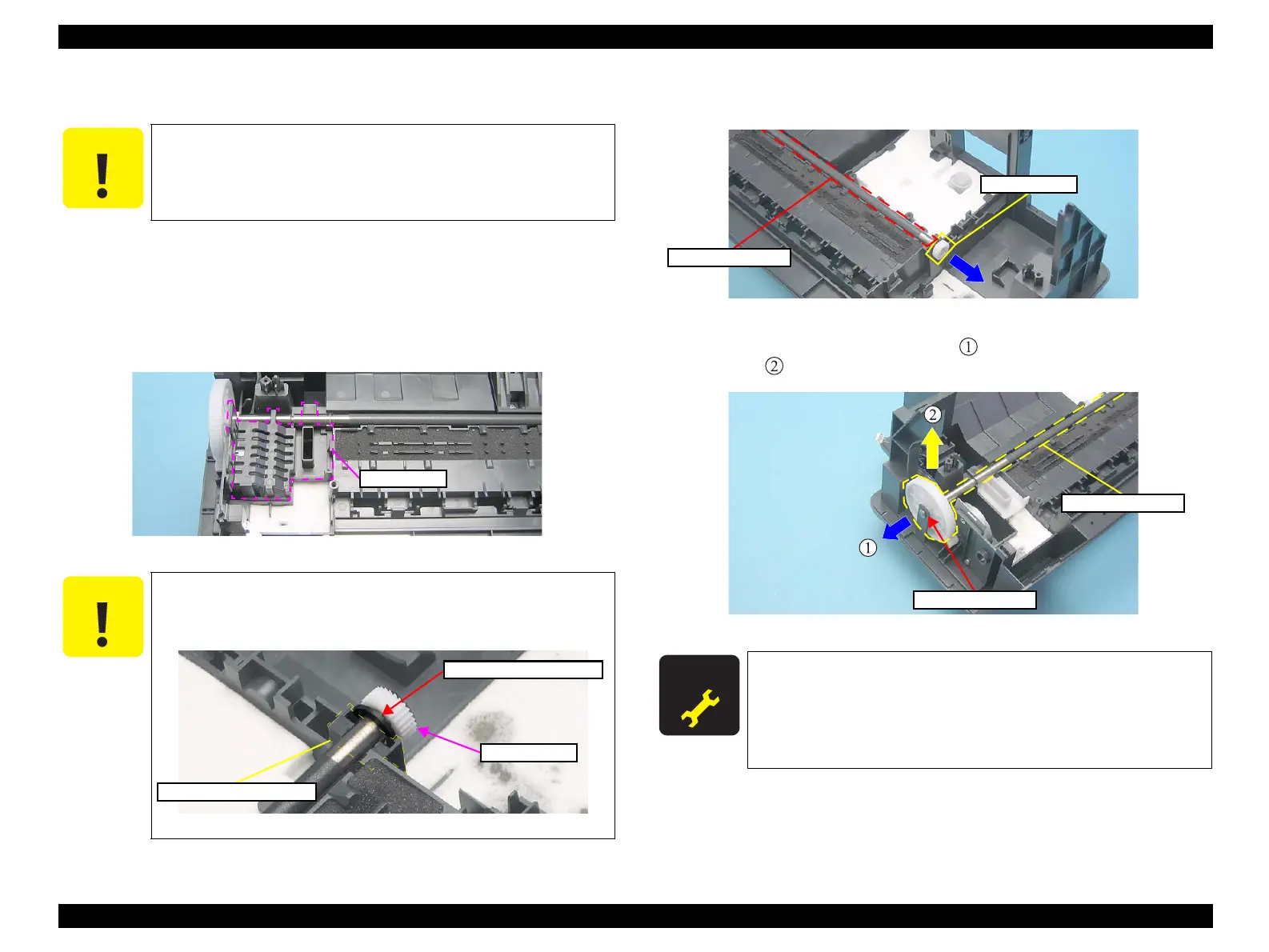 ①
②

2
1