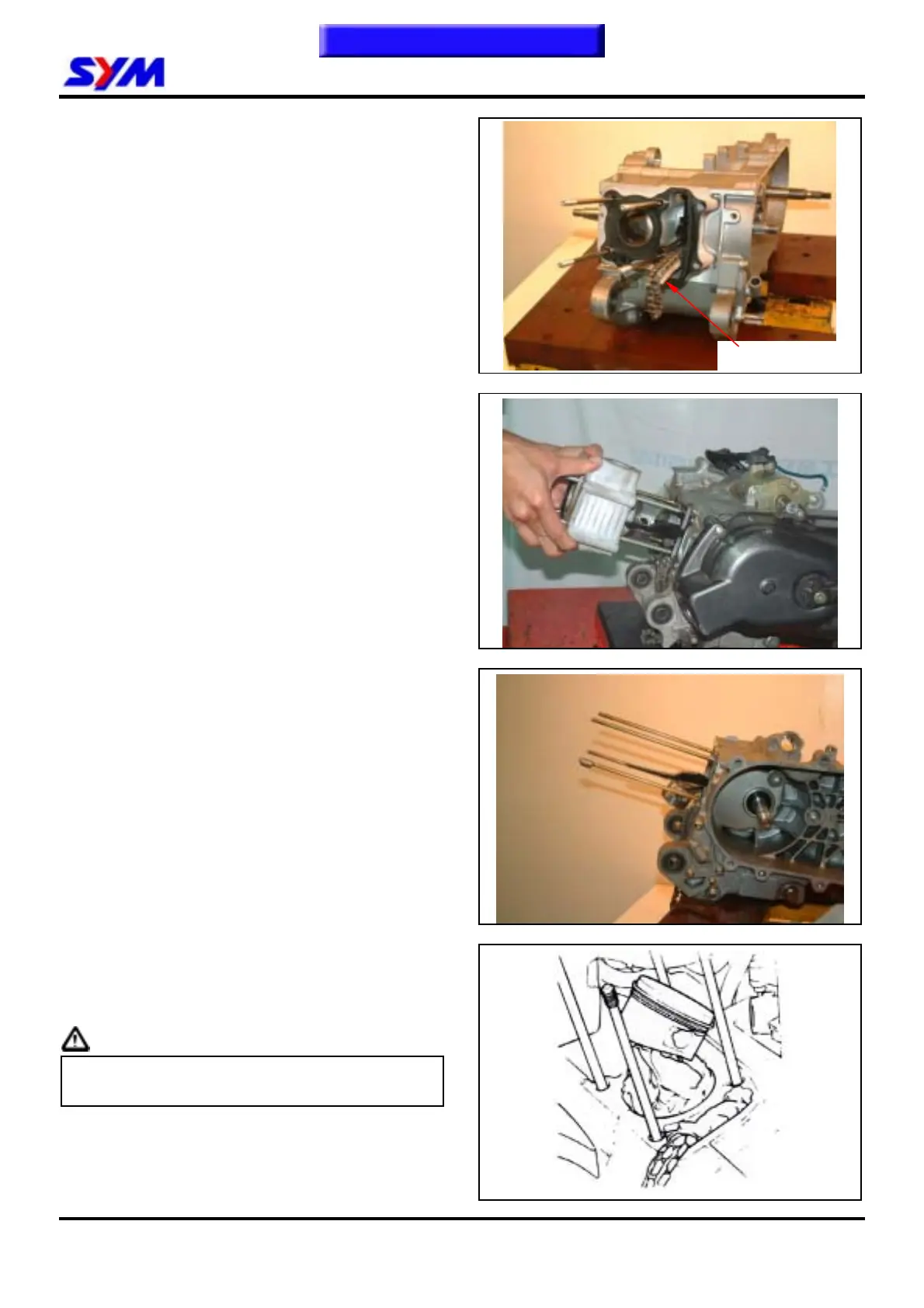 SYM