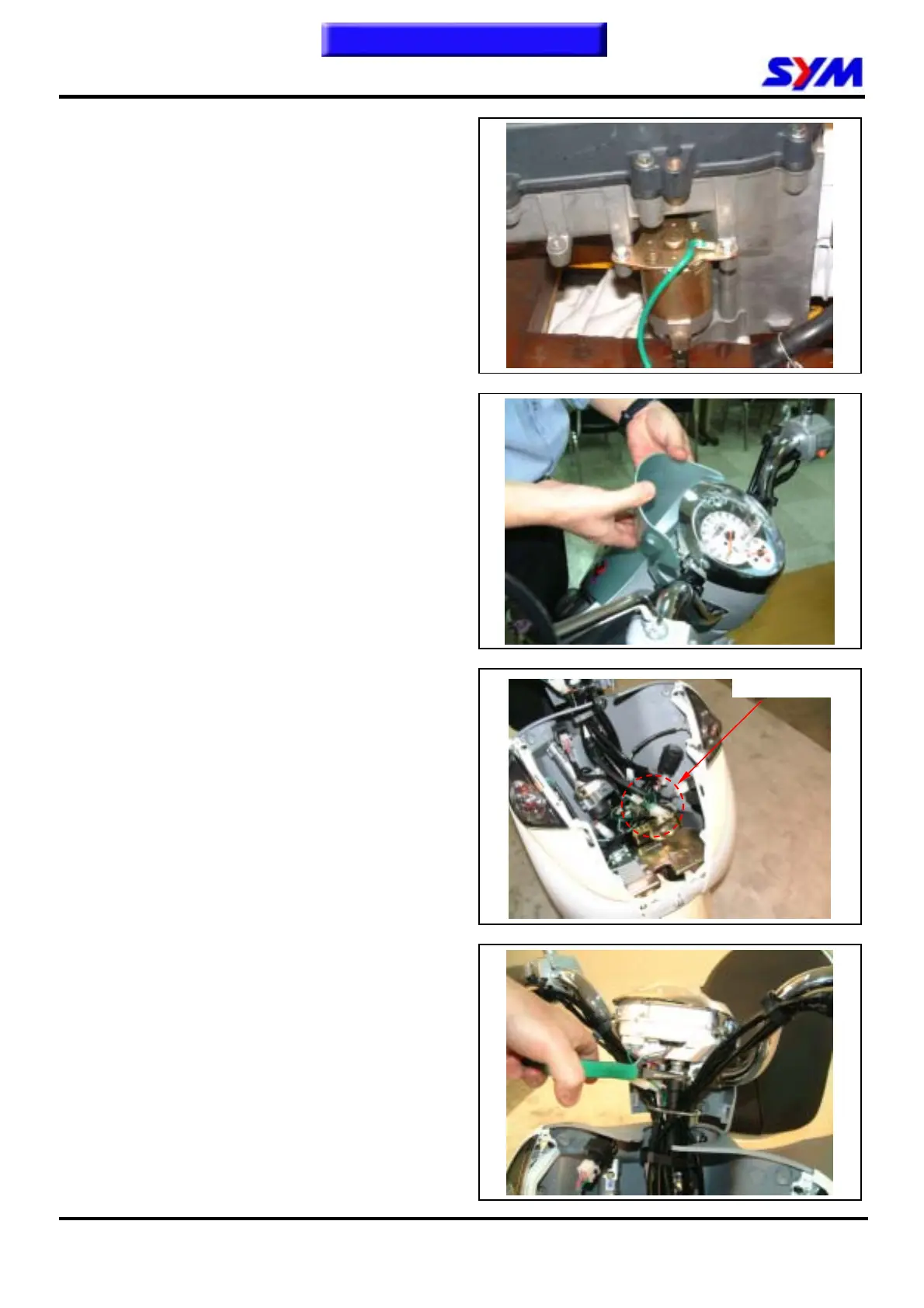 SYM