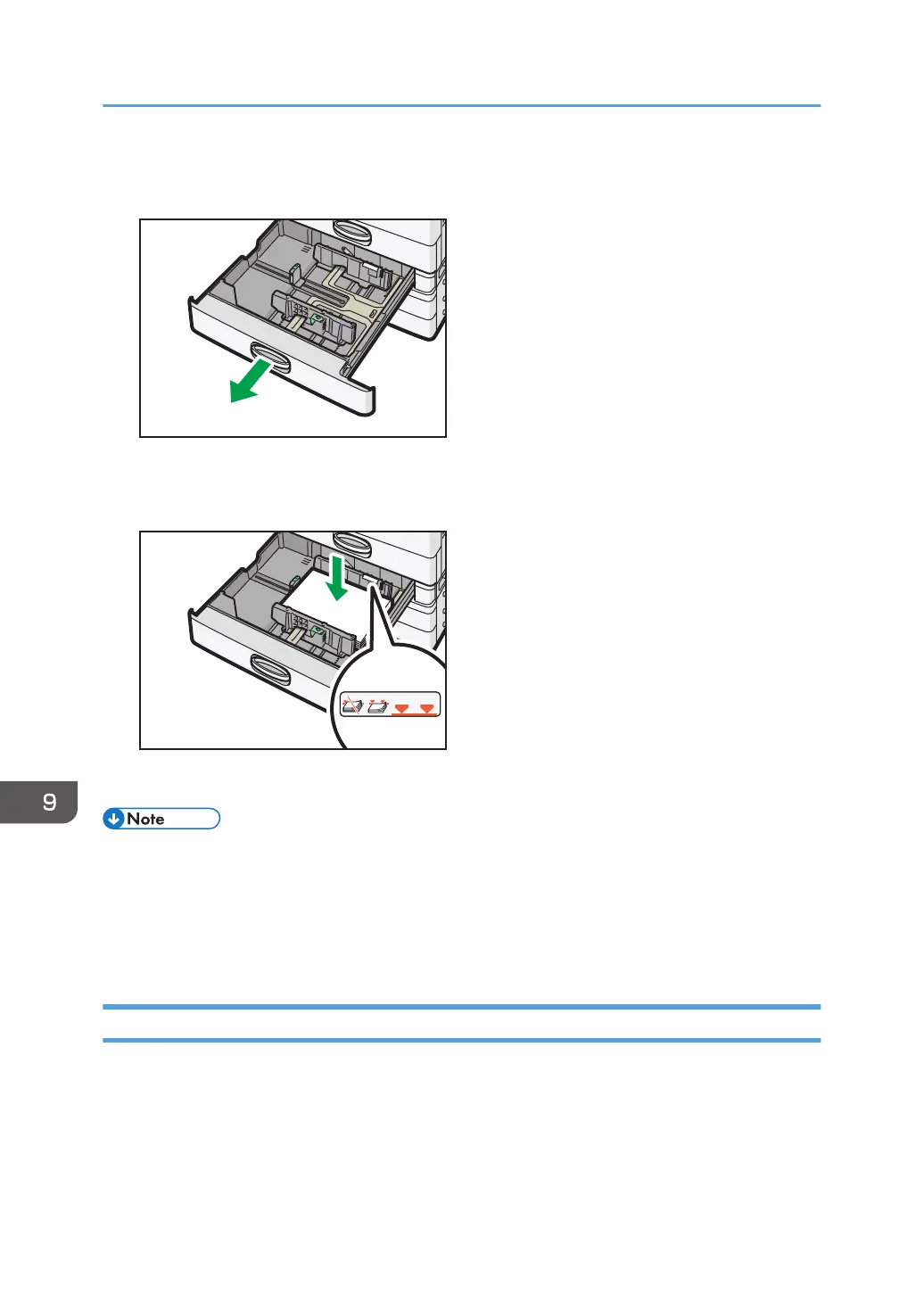 9

Note