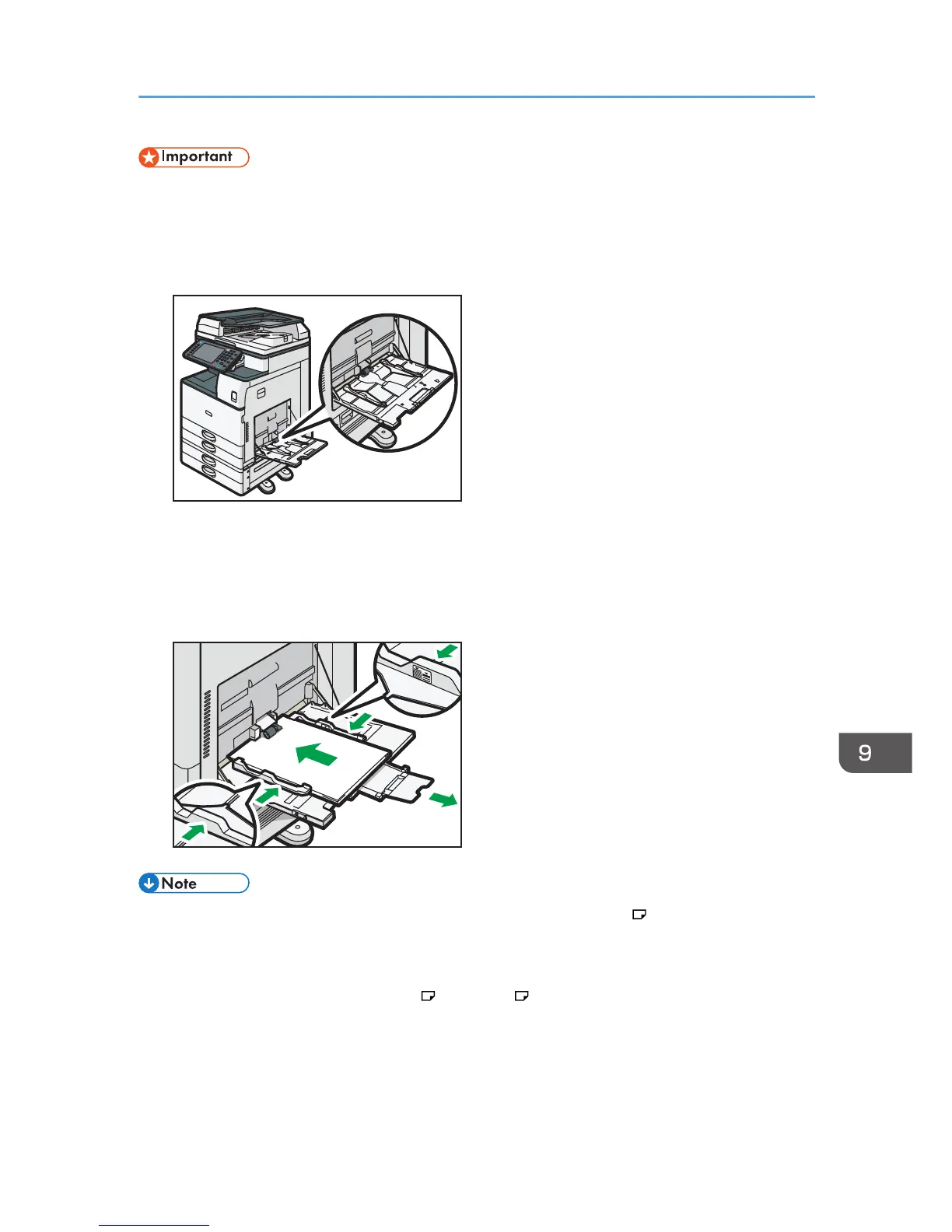 Important

Note

9