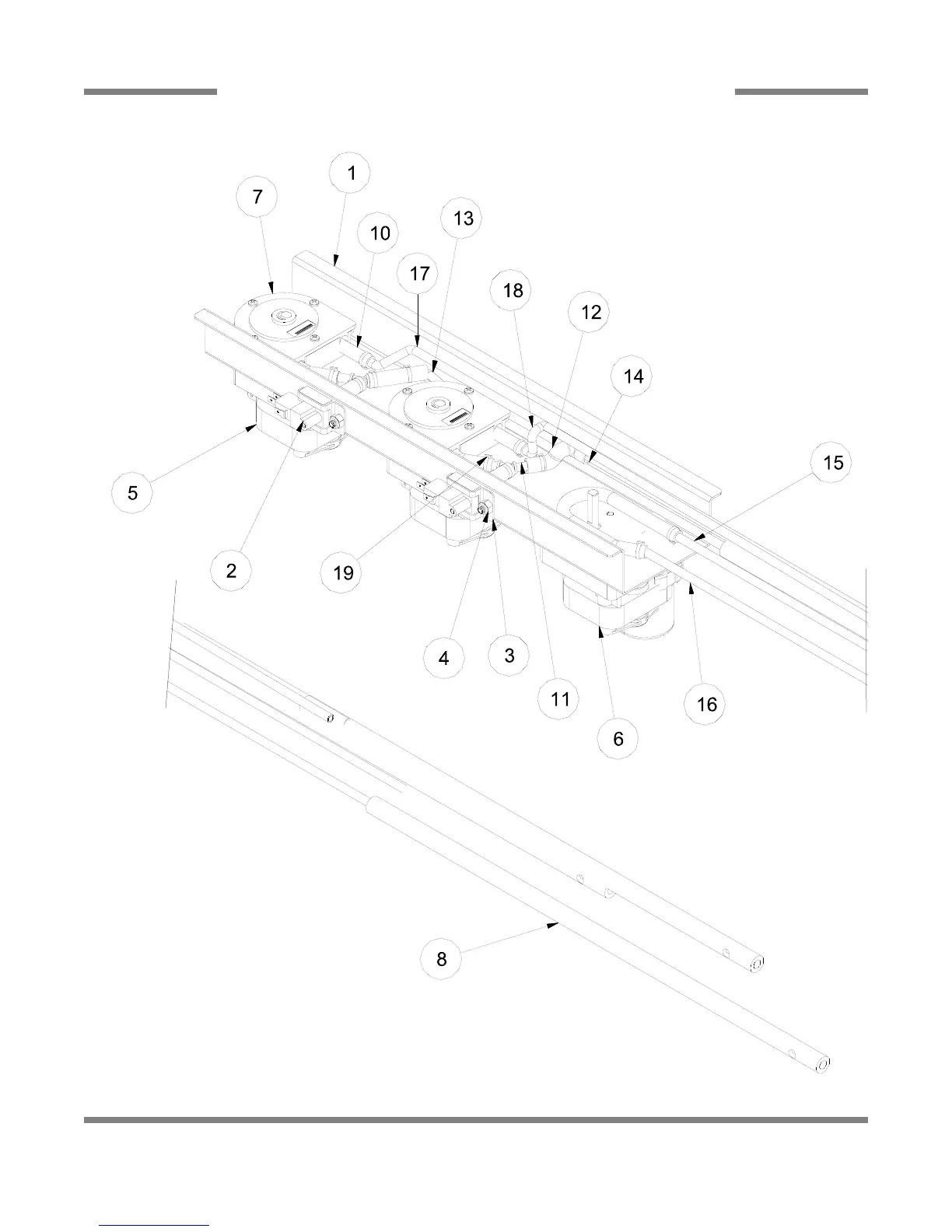 1
7
10
13
17
18
12
14
15
5
2
19
4
3
11
6
16
8